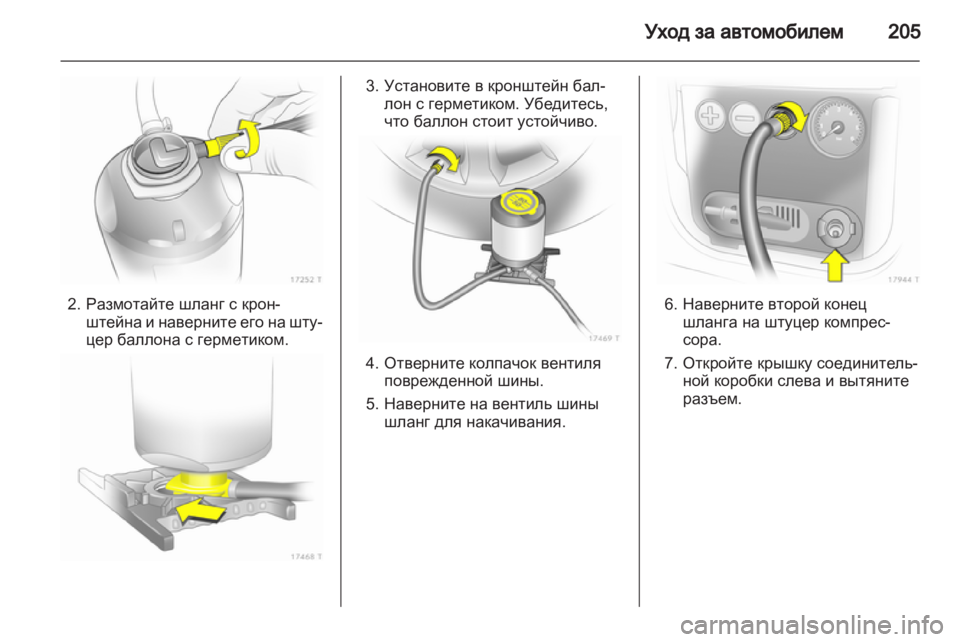 Уход за автомобилем 205

17252 T

2. Размотайте шланг с кронштейна и наверните его на штуцер баллона с герметиком.

17468 T

3. Установите в кронштейн баллон с герметиком. Убедитесь, что баллон стоит устойчиво.

17469 T

4. Отверните колпачок вентиля поврежденной шины.

5. Наверните на вентиль шины шланг для накачивания.

17944 T

6. Наверните второй конец шланга на штуцер компрессора.

7. Откройте крышку соединительной коробки слева и вытяните разъем.

carmanualsonline.info