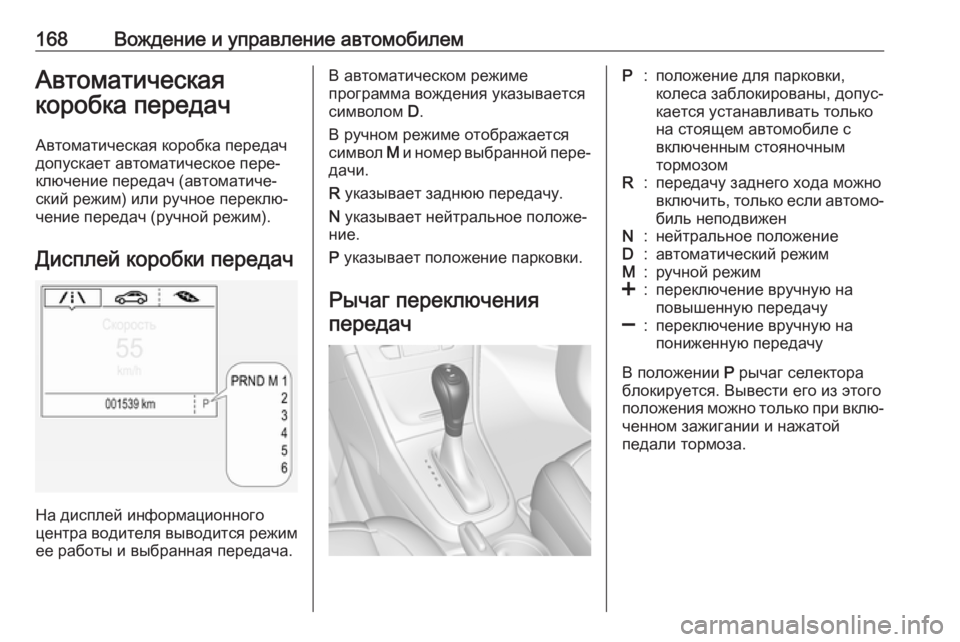 168 Вождение и управление автомобилем

Автоматическая коробка передач

Автоматическая коробка передач допускает автоматическое переключение передач (автоматический режим) или ручное переключение передач (ручной режим).

Дисплей коробки передач

Скорость
55
km/h
001539 km
P
PRND M 1
2
3
4
5
6

На дисплей информационного центра водителя выводится режим ее работы и выбранная передача.

В автоматическом режиме программа вождения указывается символом D.

В ручном режиме отображается символ M и номер выбранной передачи.

R указывает заднюю передачу.

N указывает нейтральное положение.

P указывает положение парковки.

Рычаг переключения передач

P : положение для парковки, колеса заблокированы, допускается устанавливать только на стоящем автомобиле с включенным стояночным тормозом
R : передачу заднего хода можно включить, только если автомобиль неподвижен
N : нейтральное положение
D : автоматический режим
M : ручной режим
+ : переключение вручную на повышенную передачу
– : переключение вручную на пониженную передачу

В положении P рычаг селектора блокируется. Вывести его из этого положения можно только при включенном зажигании и нажатой педали тормоза.

carmanualsonline.info