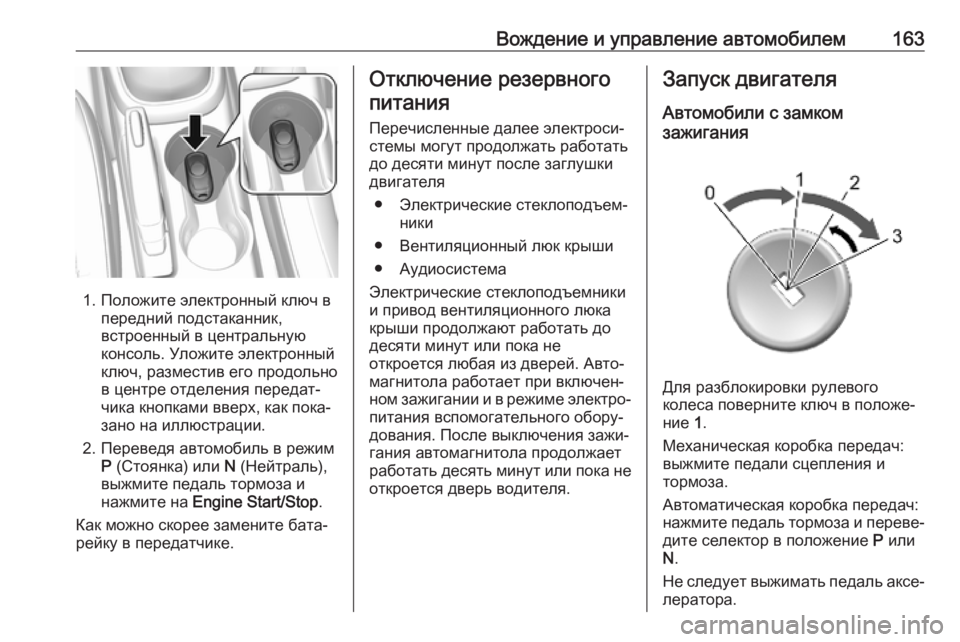 Вождение и управление автомобилем 163

1. Положите электронный ключ в передний подстаканник, встроенный в центральную консоль. Уложите электронный ключ, разместив его продольно в центре отделения передатчика кнопками вверх, как показано на иллюстрации.

2. Переведя автомобиль в режим P (Стоянка) или N (Нейтраль), выжмите педаль тормоза и нажмите на Engine Start/Stop.

Как можно скорее замените батарейку в передатчике.

Отключение резервного питания

Перечисленные далее электросистемы могут продолжать работать до десяти минут после заглушки двигателя

● Электрические стеклоподъемники

● Вентиляционный люк крыши

● Аудиосистема

Электрические стеклоподъемники и привод вентиляционного люка крыши продолжают работать до десяти минут или пока не откроется любая из дверей. Автомагнитола работает при включенном зажигании и в режиме электропитания вспомогательного оборудования. После выключения зажигания автомагнитола продолжает работать десять минут или пока не откроется дверь водителя.

Запуск двигателя

Автомобили с замком зажигания

0 1 2 3

Для разблокировки рулевого колеса поверните ключ в положение 1.

Механическая коробка передач: выжмите педали сцепления и тормоза.

Автоматическая коробка передач: нажмите педаль тормоза и переведите селектор в положение P или N.

Не следует выжимать педаль акселератора.

carmanualsonline.info