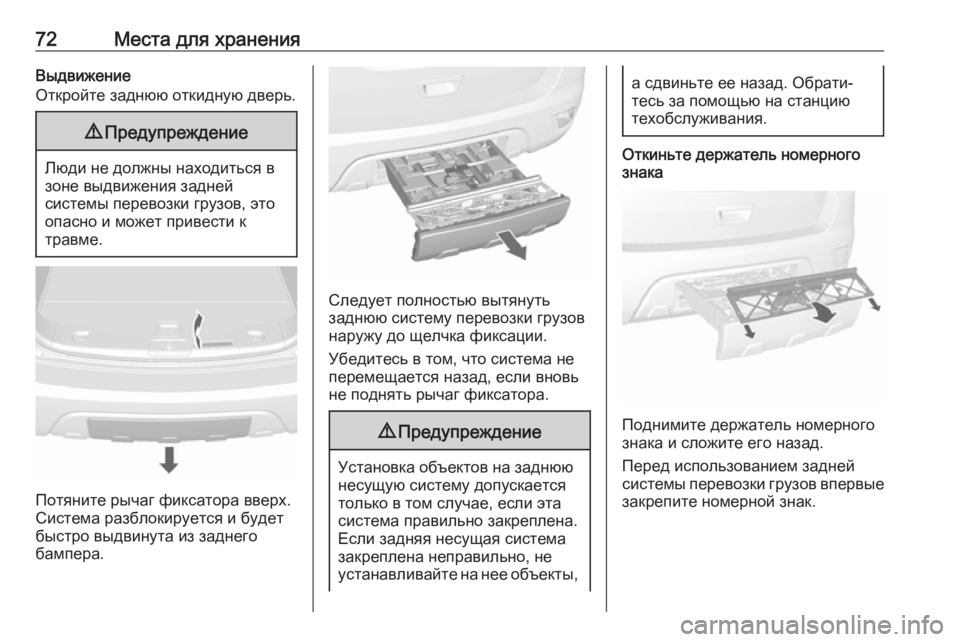 72 Места для хранения

Выдвижение
Откройте заднюю откидную дверь.

⚠ Предупреждение

Люди не должны находиться в зоне выдвижения задней системы перевозки грузов, это опасно и может привести к травме.

Потяните рычаг фиксатора вверх. Система разблокируется и будет быстро выдвинута из заднего бампера.

Следует полностью вытянуть заднюю систему перевозки грузов наружу до щелчка фиксации.

Убедитесь в том, что система не перемещается назад, если вновь не поднять рычаг фиксатора.

⚠ Предупреждение

Установка объектов на заднюю несущую систему допускается только в том случае, если эта система правильно закреплена. Если задняя несущая система закреплена неправильно, не устанавливайте на нее объекты, а сдвиньте ее назад. Обратитесь за помощью на станцию техобслуживания.

Откиньте держатель номерного знака

Поднимите держатель номерного знака и сложите его назад.

Перед использованием задней системы перевозки грузов впервые закрепите номерной знак.

carmanualsonline.info