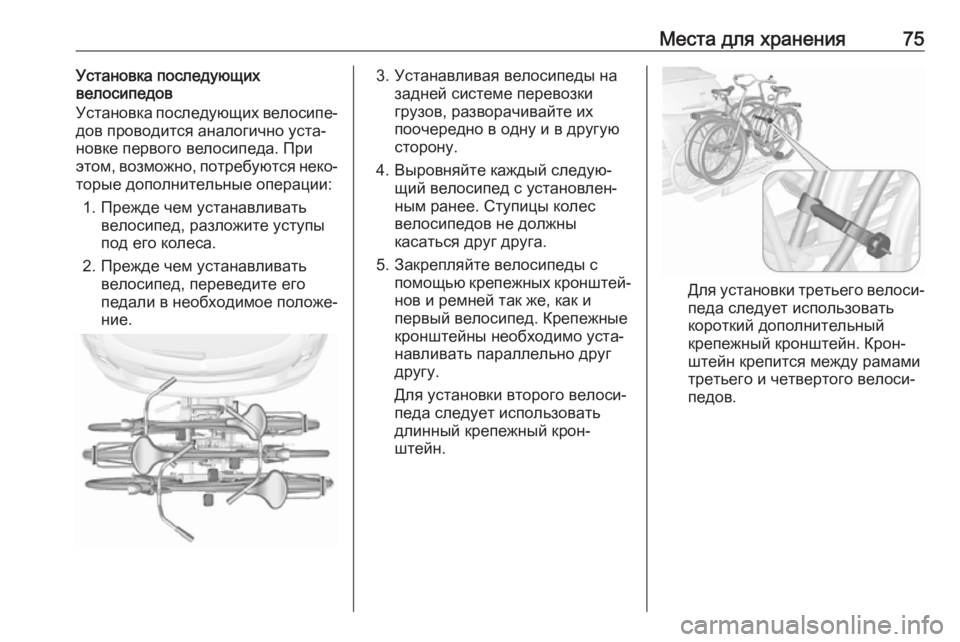 Места для хранения 75

Установка последующих велосипедов

Установка последующих велосипедов проводится аналогично установке первого велосипеда. При этом, возможно, потребуются некоторые дополнительные операции:

1. Прежде чем устанавливать велосипед, разложите уступы под его колеса.
2. Прежде чем устанавливать велосипед, переведите его педали в необходимое положение.

3. Устанавливая велосипеды на задней системе перевозки грузов, разворачивайте их поочередно в одну и в другую сторону.
4. Выровняйте каждый следующий велосипед с установленным ранее. Ступицы колес велосипедов не должны касаться друг друга.
5. Закрепляйте велосипеды с помощью крепежных кронштейнов и ремней так же, как и первый велосипед. Крепежные кронштейны необходимо устанавливать параллельно друг другу.

Для установки второго велосипеда следует использовать длинный крепежный кронштейн.

Для установки третьего велосипеда следует использовать короткий дополнительный крепежный кронштейн. Кронштейн крепится между рамами третьего и четвертого велосипедов.

carmanualsonline.info