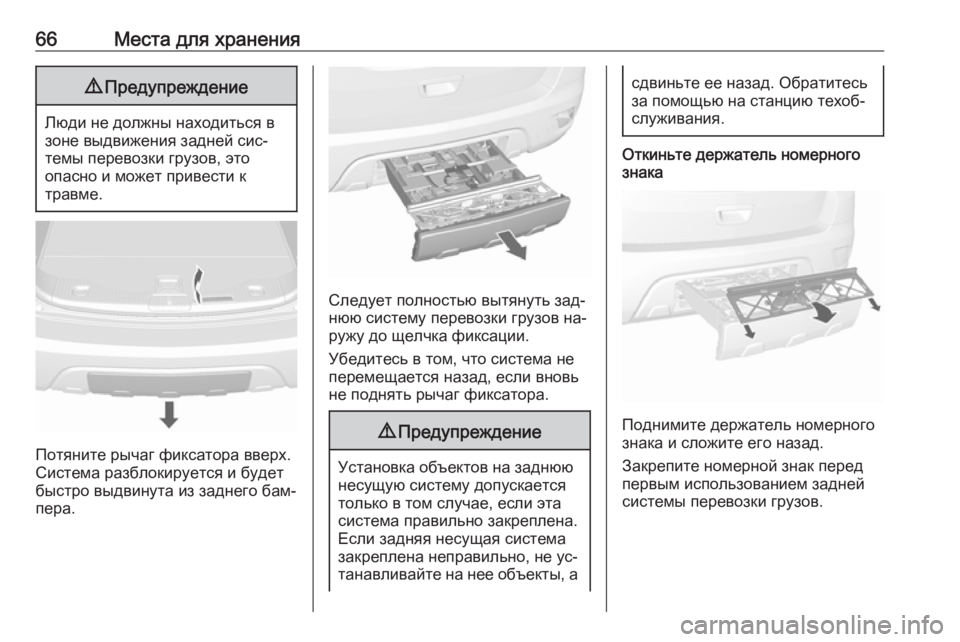 66 Места для хранения

⚠ Предупреждение

Люди не должны находиться в зоне выдвижения задней системы перевозки грузов, это опасно и может привести к травме.

Потяните рычаг фиксатора вверх. Система разблокируется и будет быстро выдвинута из заднего бампера.

Следует полностью вытянуть заднюю систему перевозки грузов наружу до щелчка фиксации.

Убедитесь в том, что система не перемещается назад, если вновь не поднять рычаг фиксатора.

⚠ Предупреждение

Установка объектов на заднюю несущую систему допускается только в том случае, если эта система правильно закреплена. Если задняя несущая система закреплена неправильно, не устанавливайте на нее объекты, а

сдвиньте ее назад. Обратитесь за помощью на станцию техобслуживания.

Откиньте держатель номерного знака

Поднимите держатель номерного знака и сложите его назад.

Закрепите номерной знак перед первым использованием задней системы перевозки грузов.

carmanualsonline.info