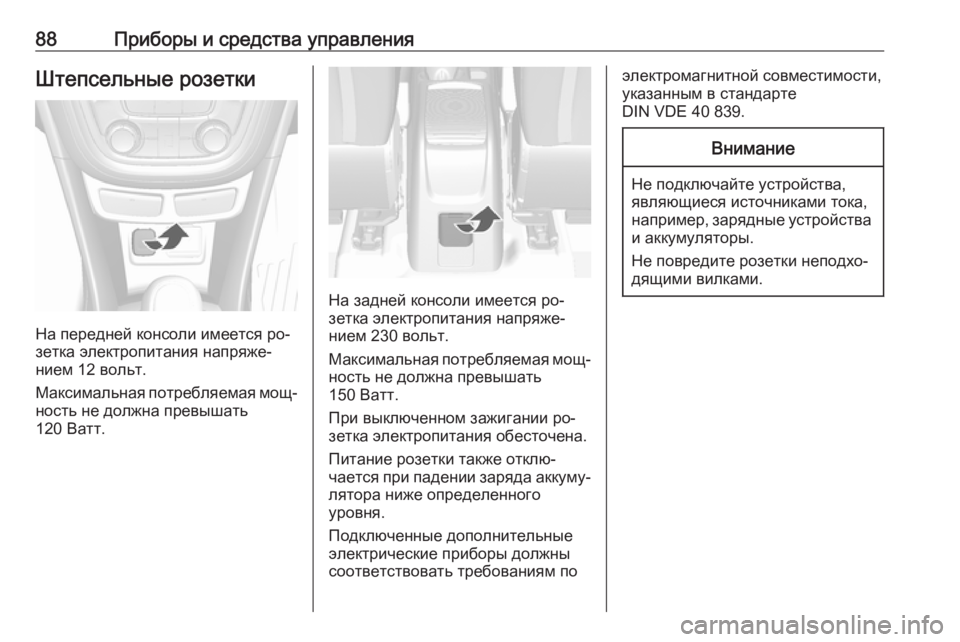 88 Приборы и средства управления

Штепсельные розетки

На передней консоли имеется розетка электропитания напряжением 12 вольт.

Максимальная потребляемая мощность не должна превышать 120 Ватт.

На задней консоли имеется розетка электропитания напряжением 230 вольт.

Максимальная потребляемая мощность не должна превышать 150 Ватт.

При выключенном зажигании розетка электропитания обесточена.

Питание розетки также отключается при падении заряда аккумулятора ниже определенного уровня.

Подключенные дополнительные электрические приборы должны соответствовать требованиям по электромагнитной совместимости, указанным в стандарте DIN VDE 40 839.

Внимание

Не подключайте устройства, являющиеся источниками тока, например, зарядные устройства и аккумуляторы.

Не повредите розетки неподходящими вилками.

carmanualsonline.info