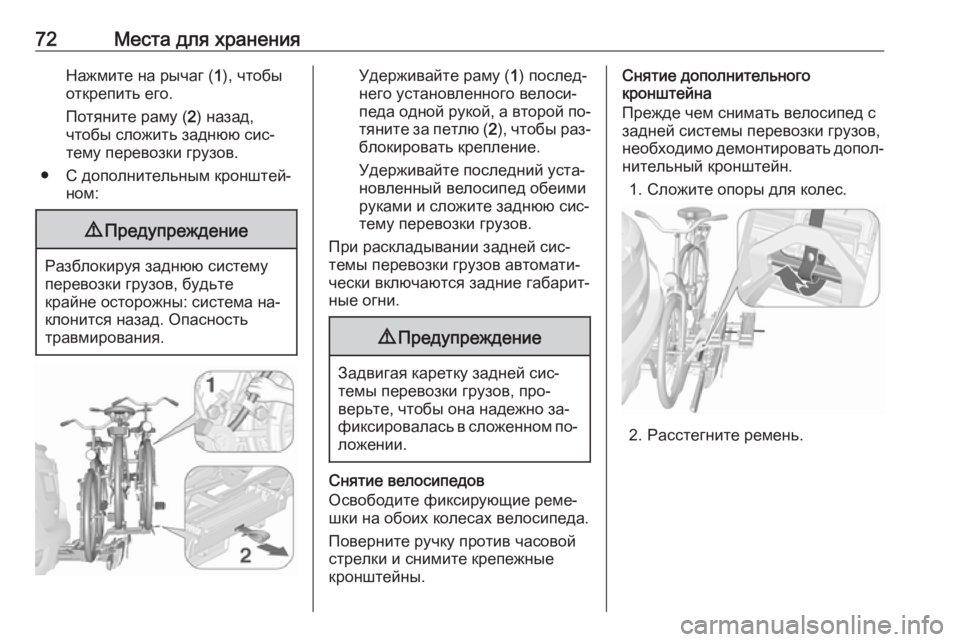 72 Места для хранения

Нажмите на рычаг (1), чтобы открепить его.

Потяните раму (2) назад, чтобы сложить заднюю систему перевозки грузов.

● С дополнительным кронштейном:

⚠ Предупреждение

Разблокируя заднюю систему перевозки грузов, будьте крайне осторожны: система наклонится назад. Опасность травмирования.

1

2

Удерживайте раму (1) последнего установленного велосипеда одной рукой, а второй потяните за петлю (2), чтобы разблокировать крепление.

Удерживайте последний установленный велосипед обеими руками и сложите заднюю систему перевозки грузов.

При раскладывании задней системы перевозки грузов автоматически включаются задние габаритные огни.

⚠ Предупреждение

Задвигая каретку задней системы перевозки грузов, проверьте, чтобы она надежно зафиксировалась в сложенном положении.

Снятие велосипедов

Освободите фиксирующие ремешки на обоих колесах велосипеда.

Поверните ручку против часовой стрелки и снимите крепежные кронштейны.

Снятие дополнительного кронштейна

Прежде чем снимать велосипед с задней системы перевозки грузов, необходимо демонтировать дополнительный кронштейн.

1. Сложите опоры для колес.

2. Расстегните ремень.

carmanualsonline.info