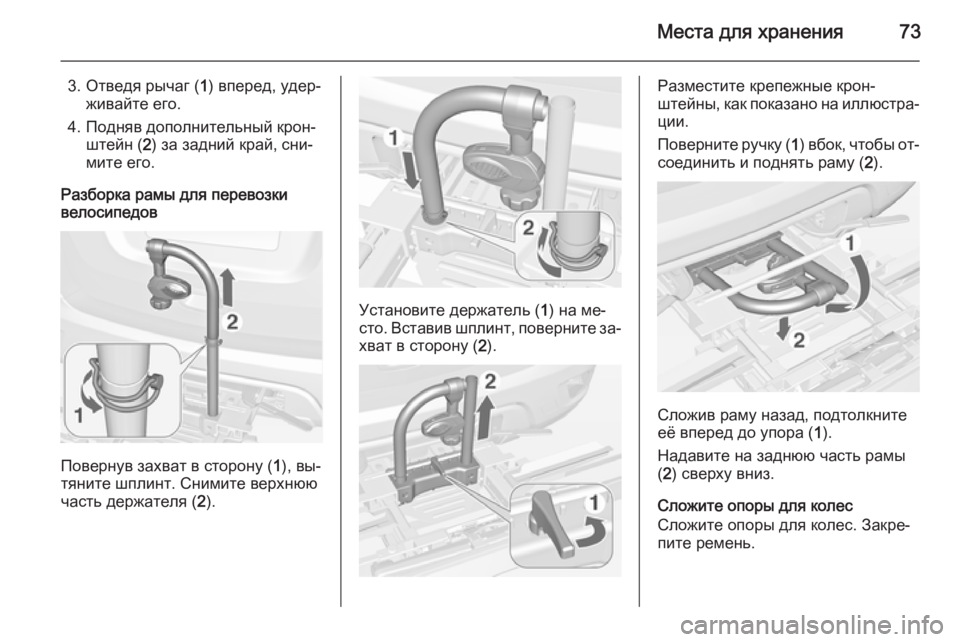 Места для хранения 73

3. Отведя рычаг (1) вперед, удерживайте его.

4. Подняв дополнительный кронштейн (2) за задний край, снимите его.

Разборка рамы для перевозки велосипедов

2

1

Повернув захват в сторону (1), вытяните шплинт. Снимите верхнюю часть держателя (2).

1

2

Установите держатель (1) на место. Вставив шплинт, поверните захват в сторону (2).

2

1

Разместите крепежные кронштейны, как показано на иллюстрации.

Поверните ручку (1) вбок, чтобы отсоединить и поднять раму (2).

1

2

Сложив раму назад, подтолкните её вперед до упора (1).

Надавите на заднюю часть рамы (2) сверху вниз.

Сложите опоры для колес
Сложите опоры для колес. Закрепите ремень.

carmanualsonline.info