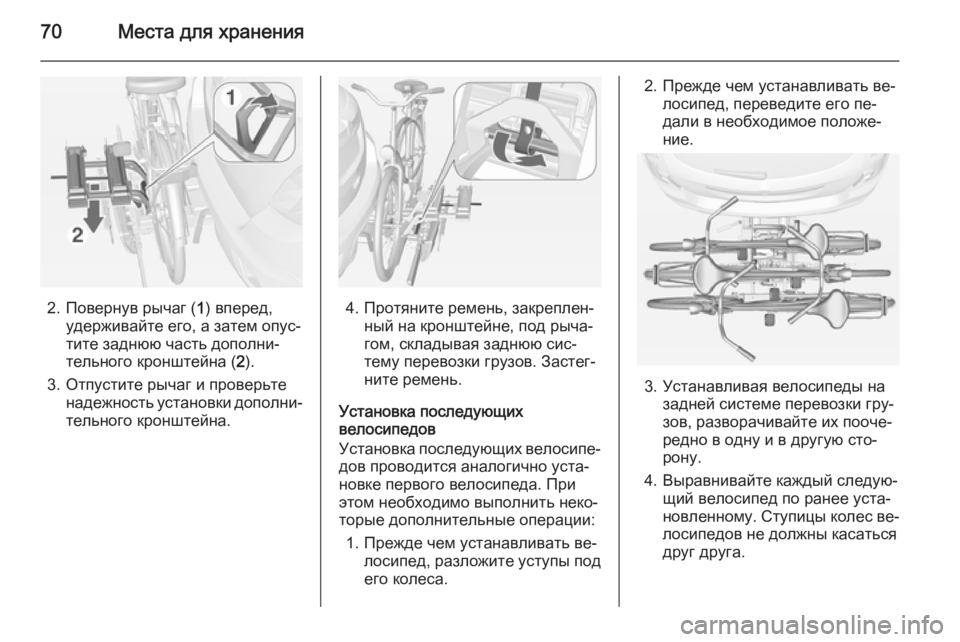 70 Места для хранения

1

2

2. Повернув рычаг (1) вперед, удерживайте его, а затем опустите заднюю часть дополнительного кронштейна (2).

3. Отпустите рычаг и проверьте надежность установки дополнительного кронштейна.

4. Протяните ремень, закрепленный на кронштейне, под рычагом, складывая заднюю систему перевозки грузов. Застегните ремень.

Установка последующих велосипедов

Установка последующих велосипедов проводится аналогично установке первого велосипеда. При этом необходимо выполнить некоторые дополнительные операции:

1. Прежде чем устанавливать велосипед, разложите уступы под его колеса.

2. Прежде чем устанавливать велосипед, переведите его педали в необходимое положение.

3. Устанавливая велосипеды на задней системе перевозки грузов, разворачивайте их поочередно в одну и в другую сторону.

4. Выравнивайте каждый следующий велосипед по ранее установленному. Ступицы колес велосипедов не должны касаться друг друга.

carmanualsonline.info