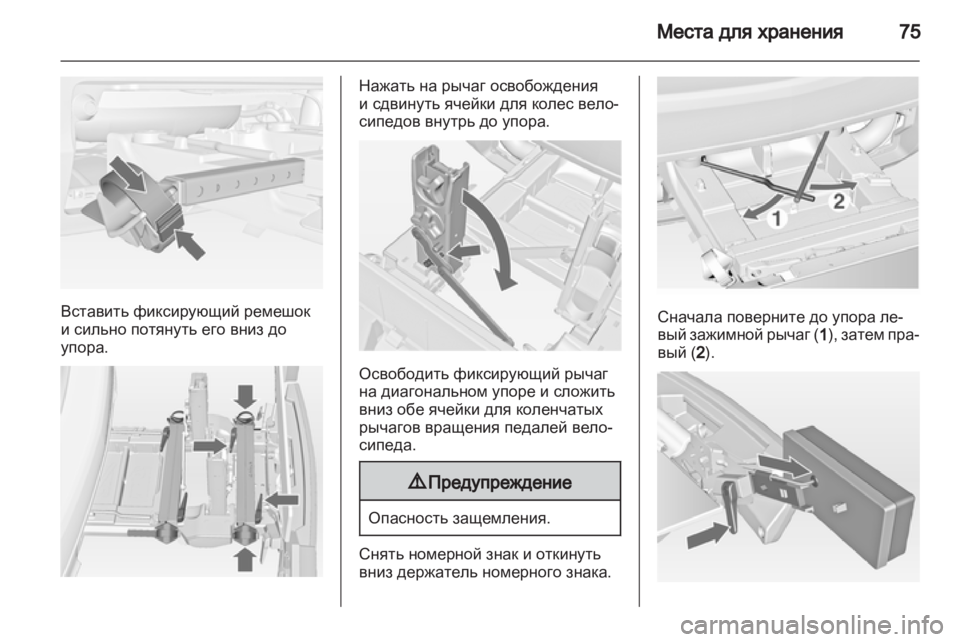 Места для хранения 75

Вставить фиксирующий ремешок и сильно потянуть его вниз до упора.

Нажать на рычаг освобождения и сдвинуть ячейки для колес велосипедов внутрь до упора.

Освободить фиксирующий рычаг на диагональном упоре и сложить вниз обе ячейки для коленчатых рычагов вращения педалей велосипеда.

⚠ Предупреждение

Опасность защемления.

Снять номерной знак и откинуть вниз держатель номерного знака.

1
2

Сначала поверните до упора левый зажимной рычаг (1), затем правый (2).

carmanualsonline.info