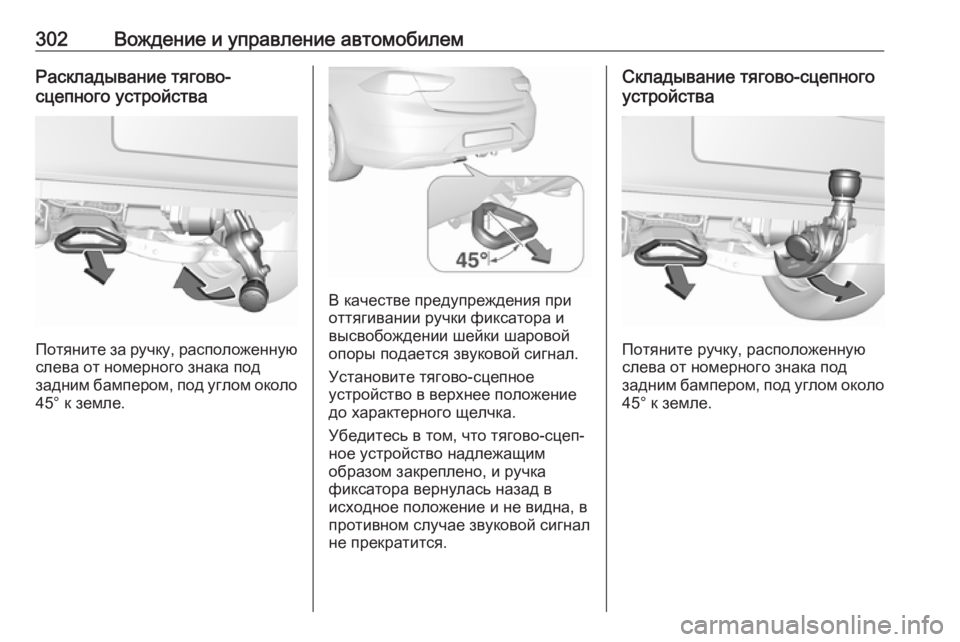 302 Вождение и управление автомобилем

Раскладывание тягово-сцепного устройства

Потяните за ручку, расположенную слева от номерного знака под задним бампером, под углом около 45° к земле.

45°

В качестве предупреждения при оттягивании ручки фиксатора и высвобождении шейки шаровой опоры подается звуковой сигнал.

Установите тягово-сцепное устройство в верхнее положение до характерного щелчка.

Убедитесь в том, что тягово-сцепное устройство надлежащим образом закреплено, и ручка фиксатора вернулась назад в исходное положение и не видна, в противном случае звуковой сигнал не прекратится.

Складывание тягово-сцепного устройства

Потяните ручку, расположенную слева от номерного знака под задним бампером, под углом около 45° к земле.

carmanualsonline.info