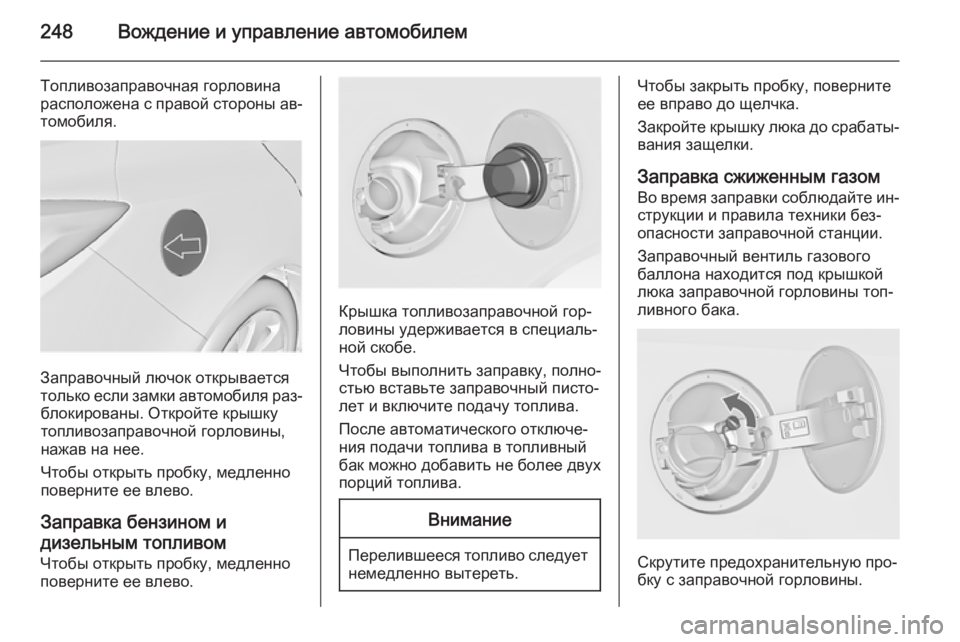 248 Вождение и управление автомобилем

Топливозаправочная горловина расположена с правой стороны автомобиля.

Заправочный лючок открывается только если замки автомобиля разблокированы. Откройте крышку топливозаправочной горловины, нажав на нее.

Чтобы открыть пробку, медленно поверните ее влево.

Заправка бензином и дизельным топливом
Чтобы открыть пробку, медленно поверните ее влево.

Крышка топливозаправочной горловины удерживается в специальной скобе.

Чтобы выполнить заправку, полностью вставьте заправочный пистолет и включите подачу топлива.

После автоматического отключения подачи топлива в топливный бак можно добавить не более двух порций топлива.

Внимание

Перелившееся топливо следует немедленно вытереть.

Чтобы закрыть пробку, поверните ее вправо до щелчка.

Закройте крышку люка до срабатывания защелки.

Заправка сжиженным газом
Во время заправки соблюдайте инструкции и правила техники безопасности заправочной станции.

Заправочный вентиль газового баллона находится под крышкой люка заправочной горловины топливного бака.

Скрутите предохранительную пробку с заправочной горловины.

carmanualsonline.info