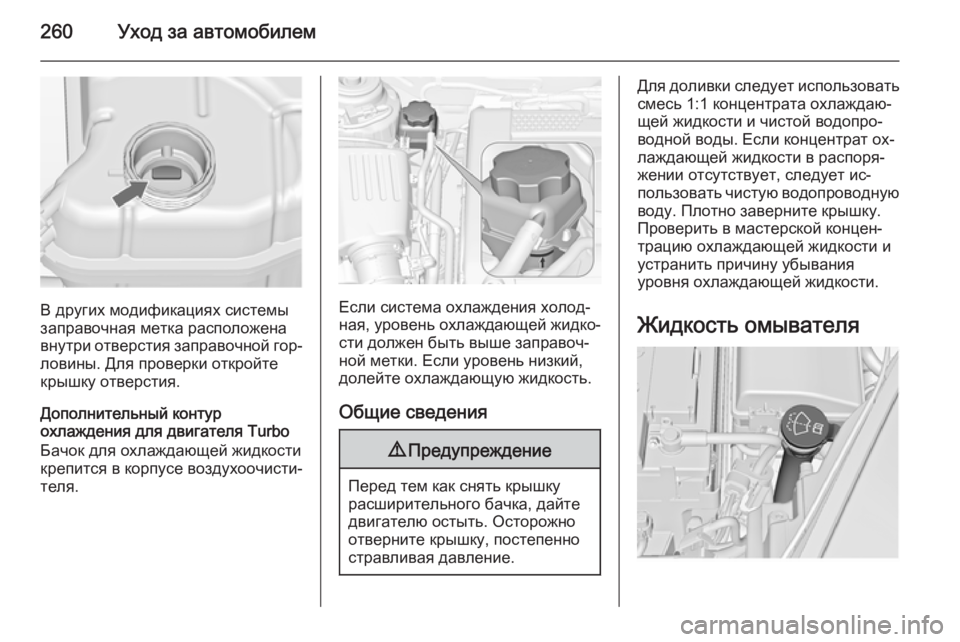 260 Уход за автомобилем

В других модификациях системы заправочная метка расположена внутри отверстия заправочной горловины. Для проверки откройте крышку отверстия.

Дополнительный контур охлаждения для двигателя Turbo

Бачок для охлаждающей жидкости крепится в корпусе воздухоочистителя.

Если система охлаждения холодная, уровень охлаждающей жидкости должен быть выше заправочной метки. Если уровень низкий, долейте охлаждающую жидкость.

Общие сведения

⚠ Предупреждение

Перед тем как снять крышку расширительного бачка, дайте двигателю остыть. Осторожно отверните крышку, постепенно стравливая давление.

Для доливки следует использовать смесь 1:1 концентрата охлаждающей жидкости и чистой водопроводной воды. Если концентрат охлаждающей жидкости в распоряжении отсутствует, следует использовать чистую водопроводную воду. Плотно заверните крышку. Проверить в мастерской концентрацию охлаждающей жидкости и устранить причину убывания уровня охлаждающей жидкости.

Жидкость омывателя

carmanualsonline.info