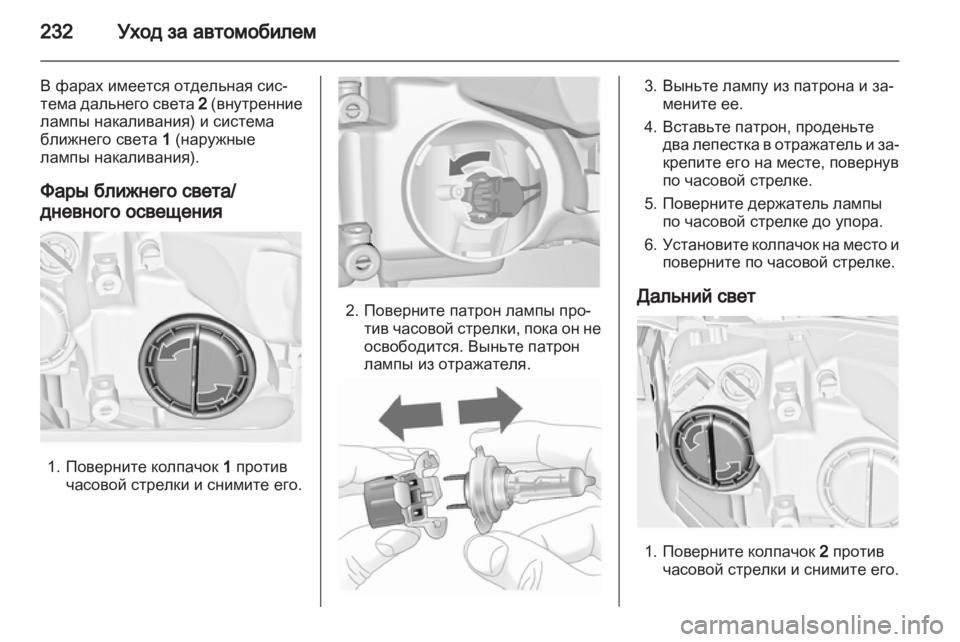 232 Уход за автомобилем

В фарах имеется отдельная система дальнего света 2 (внутренние лампы накаливания) и система ближнего света 1 (наружные лампы накаливания).

Фары ближнего света/ дневного освещения

1. Поверните колпачок 1 против часовой стрелки и снимите его.

2. Поверните патрон лампы против часовой стрелки, пока он не освободится. Выньте патрон лампы из отражателя.

3. Выньте лампу из патрона и замените ее.

4. Вставьте патрон, проденьте два лепестка в отражатель и закрепите его на месте, повернув по часовой стрелке.

5. Поверните держатель лампы по часовой стрелке до упора.

6. Установите колпачок на место и поверните по часовой стрелке.

Дальний свет

1. Поверните колпачок 2 против часовой стрелки и снимите его.

carmanualsonline.info