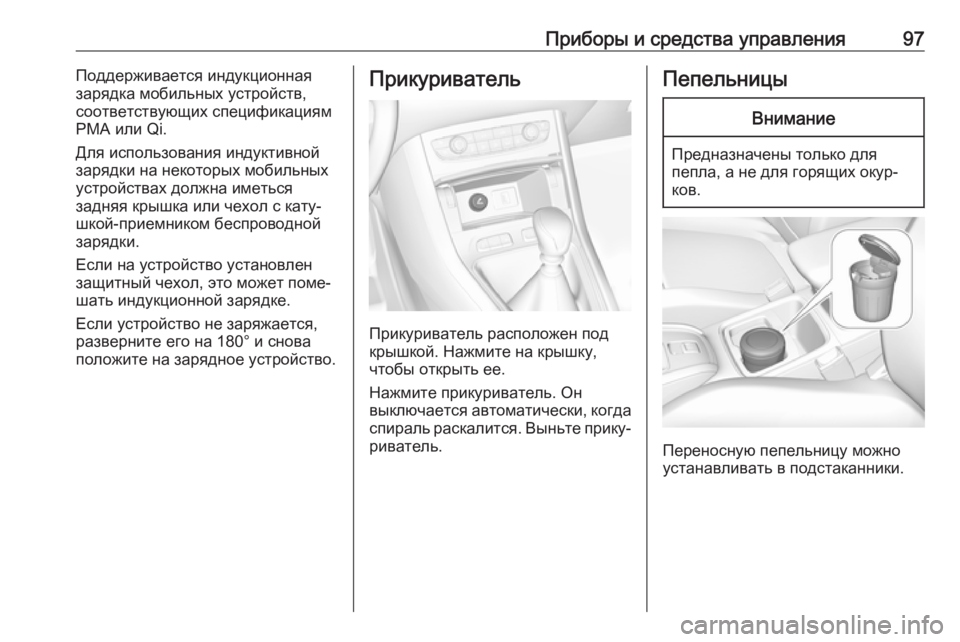 Приборы и средства управления 97

Поддерживается индукционная зарядка мобильных устройств, соответствующих спецификациям PMA или Qi.

Для использования индуктивной зарядки на некоторых мобильных устройствах должна иметься задняя крышка или чехол с катушкой-приемником беспроводной зарядки.

Если на устройство установлен защитный чехол, это может помешать индукционной зарядке.

Если устройство не заряжается, разверните его на 180° и снова положите на зарядное устройство.

Прикуриватель

Прикуриватель расположен под крышкой. Нажмите на крышку, чтобы открыть ее.

Нажмите прикуриватель. Он выключается автоматически, когда спираль раскалится. Выньте прикуриватель.

Пепельницы

Внимание

Предназначены только для пепла, а не для горящих окурков.

Переносную пепельницу можно устанавливать в подстаканники.

carmanualsonline.info