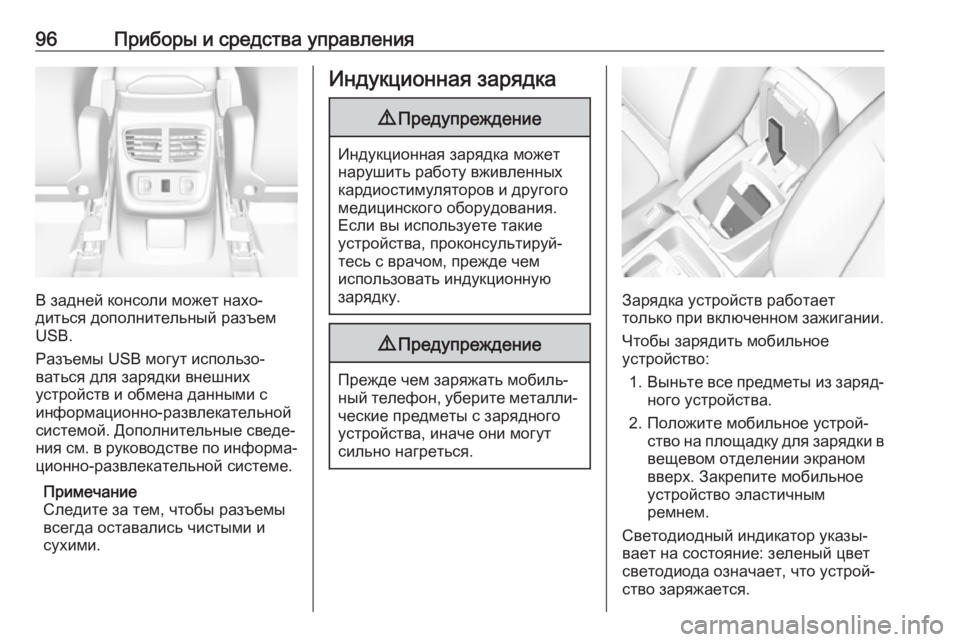 96 Приборы и средства управления

В задней консоли может находиться дополнительный разъем USB.

Разъемы USB могут использоваться для зарядки внешних устройств и обмена данными с информационно-развлекательной системой. Дополнительные сведения см. в руководстве по информационно-развлекательной системе.

Примечание
Следите за тем, чтобы разъемы всегда оставались чистыми и сухими.

Индукционная зарядка

⚠ Предупреждение

Индукционная зарядка может нарушить работу вживленных кардиостимуляторов и другого медицинского оборудования. Если вы используете такие устройства, проконсультируйтесь с врачом, прежде чем использовать индукционную зарядку.

⚠ Предупреждение

Прежде чем заряжать мобильный телефон, уберите металлические предметы с зарядного устройства, иначе они могут сильно нагреться.

Зарядка устройств работает только при включенном зажигании.

Чтобы зарядить мобильное устройство:

1. Выньте все предметы из зарядного устройства.
2. Положите мобильное устройство на площадку для зарядки в вещевом отделении экраном вверх. Закрепите мобильное устройство эластичным ремнем.

Светодиодный индикатор указывает на состояние: зеленый цвет светодиода означает, что устройство заряжается.

carmanualsonline.info