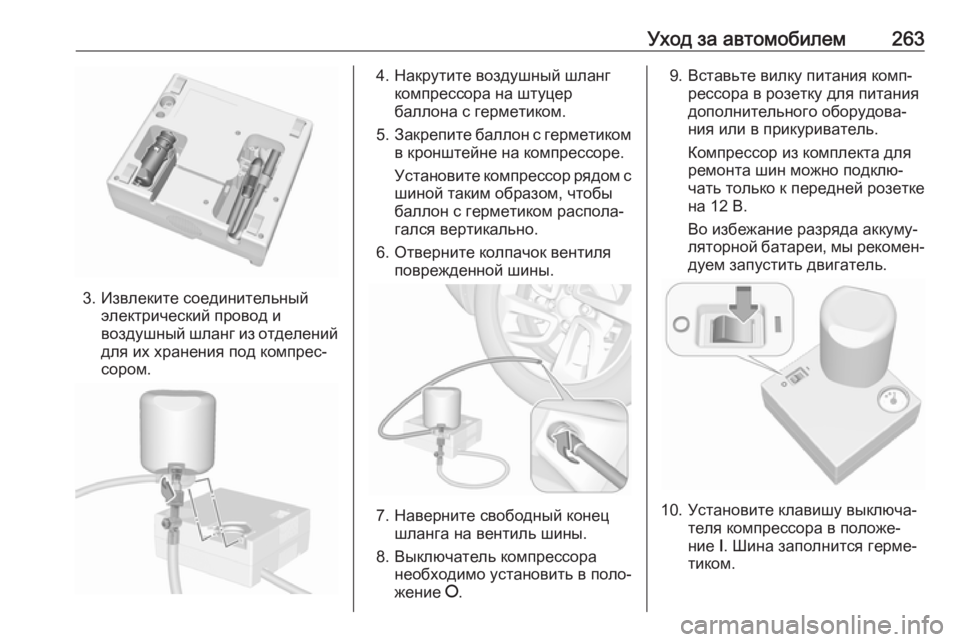 Уход за автомобилем 263

3. Извлеките соединительный электрический провод и воздушный шланг из отделений для их хранения под компрессором.

4. Накрутите воздушный шланг компрессора на штуцер баллона с герметиком.

5. Закрепите баллон с герметиком в кронштейне на компрессоре.

Установите компрессор рядом с шиной таким образом, чтобы баллон с герметиком располагался вертикально.

6. Отверните колпачок вентиля поврежденной шины.

7. Наверните свободный конец шланга на вентиль шины.

8. Выключатель компрессора необходимо установить в положение O.

9. Вставьте вилку питания компрессора в розетку для питания дополнительного оборудования или в прикуриватель.

Компрессор из комплекта для ремонта шин можно подключать только к передней розетке на 12 В.

Во избежание разряда аккумуляторной батареи, мы рекомендуем запустить двигатель.

10. Установите клавишу выключателя компрессора в положение I. Шина заполнится герметиком.

carmanualsonline.info