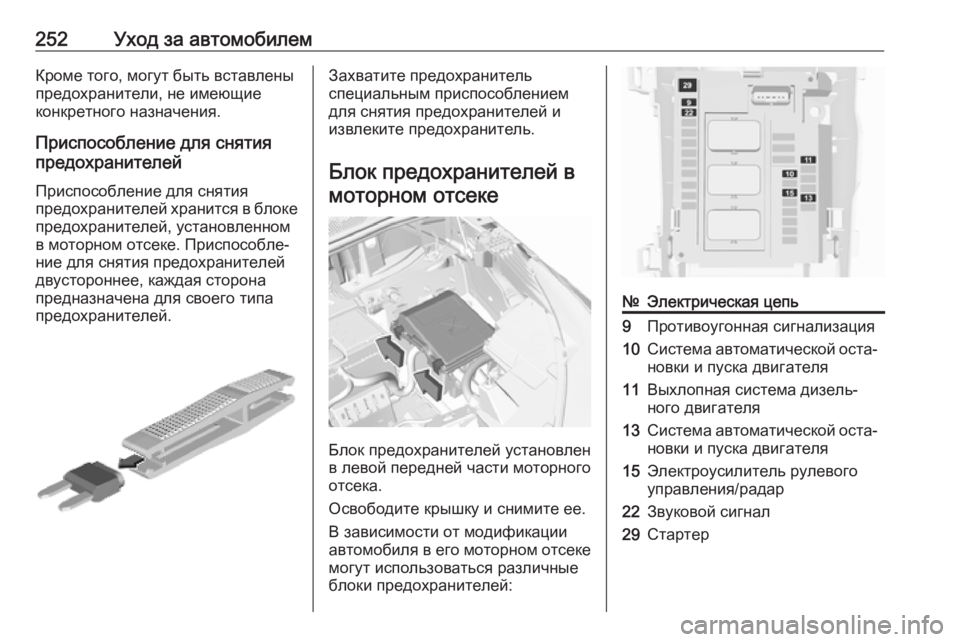 252 Уход за автомобилем

Кроме того, могут быть вставлены предохранители, не имеющие конкретного назначения.

Приспособление для снятия предохранителей

Приспособление для снятия предохранителей хранится в блоке предохранителей, установленном в моторном отсеке. Приспособление для снятия предохранителей двустороннее, каждая сторона предназначена для своего типа предохранителей.

Захватите предохранитель специальным приспособлением для снятия предохранителей и извлеките предохранитель.

Блок предохранителей в моторном отсеке

Блок предохранителей установлен в левой передней части моторного отсека.

Освободите крышку и снимите ее.

В зависимости от модификации автомобиля в его моторном отсеке могут использоваться различные блоки предохранителей:

29
9
22
11
10
15
13

| № | Электрическая цепь |
|---|---|
| 9 | Противоугонная сигнализация |
| 10 | Система автоматической остановки и пуска двигателя |
| 11 | Выхлопная система дизельного двигателя |
| 13 | Система автоматической остановки и пуска двигателя |
| 15 | Электроусилитель рулевого управления/радар |
| 22 | Звуковой сигнал |
| 29 | Стартер |

carmanualsonline.info