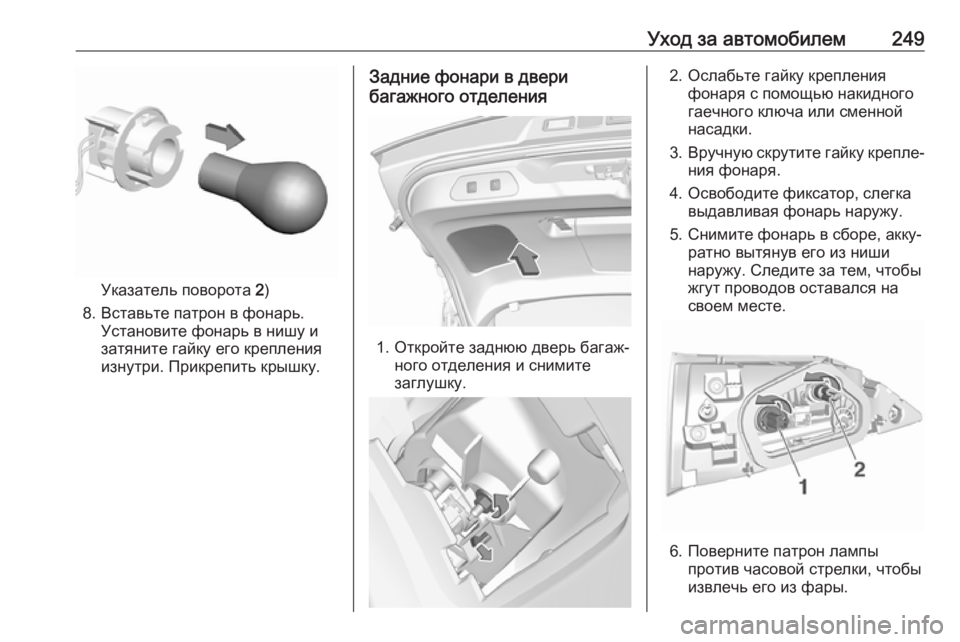 Уход за автомобилем 249

Указатель поворота 2)

8. Вставьте патрон в фонарь. Установите фонарь в нишу и затяните гайку его крепления изнутри. Прикрепить крышку.

Задние фонари в двери багажного отделения

1. Откройте заднюю дверь багажного отделения и снимите заглушку.

2. Ослабьте гайку крепления фонаря с помощью накидного гаечного ключа или сменной насадки.

3. Вручную скрутите гайку крепления фонаря.

4. Освободите фиксатор, слегка выдавливая фонарь наружу.

5. Снимите фонарь в сборе, аккуратно вытянув его из ниши наружу. Следите за тем, чтобы жгут проводов оставался на своем месте.

1

2

6. Поверните патрон лампы против часовой стрелки, чтобы извлечь его из фары.

carmanualsonline.info