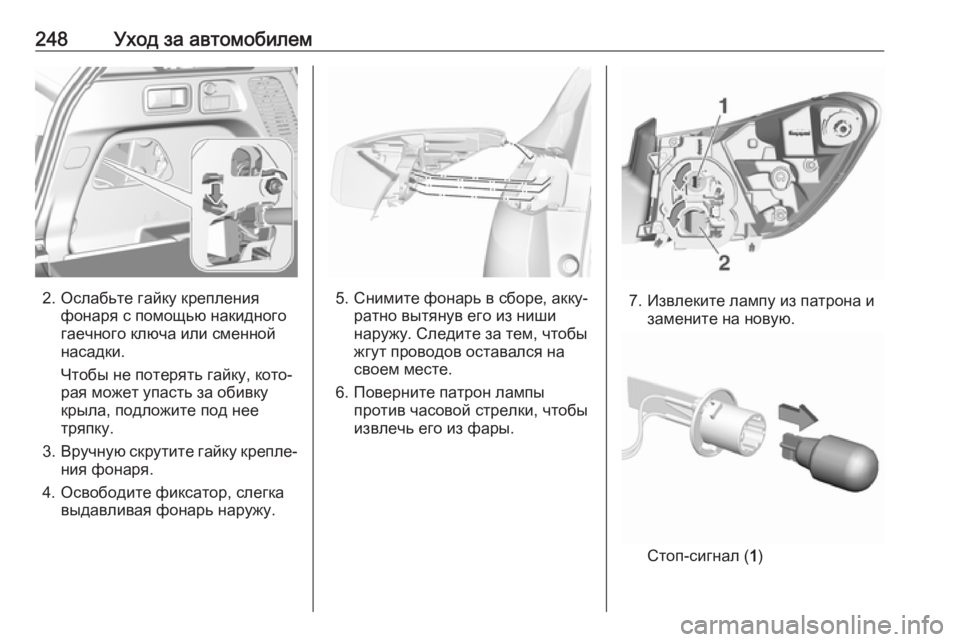 248 Уход за автомобилем

2. Ослабьте гайку крепления фонаря с помощью накидного гаечного ключа или сменной насадки.

Чтобы не потерять гайку, которая может упасть за обивку крыла, подложите под нее тряпку.

3. Вручную скрутите гайку крепления фонаря.

4. Освободите фиксатор, слегка выдавливая фонарь наружу.

5. Снимите фонарь в сборе, аккуратно вытянув его из ниши наружу. Следите за тем, чтобы жгут проводов оставался на своем месте.

6. Поверните патрон лампы против часовой стрелки, чтобы извлечь его из фары.

1

2

7. Извлеките лампу из патрона и замените на новую.

Стоп-сигнал (1)

carmanualsonline.info