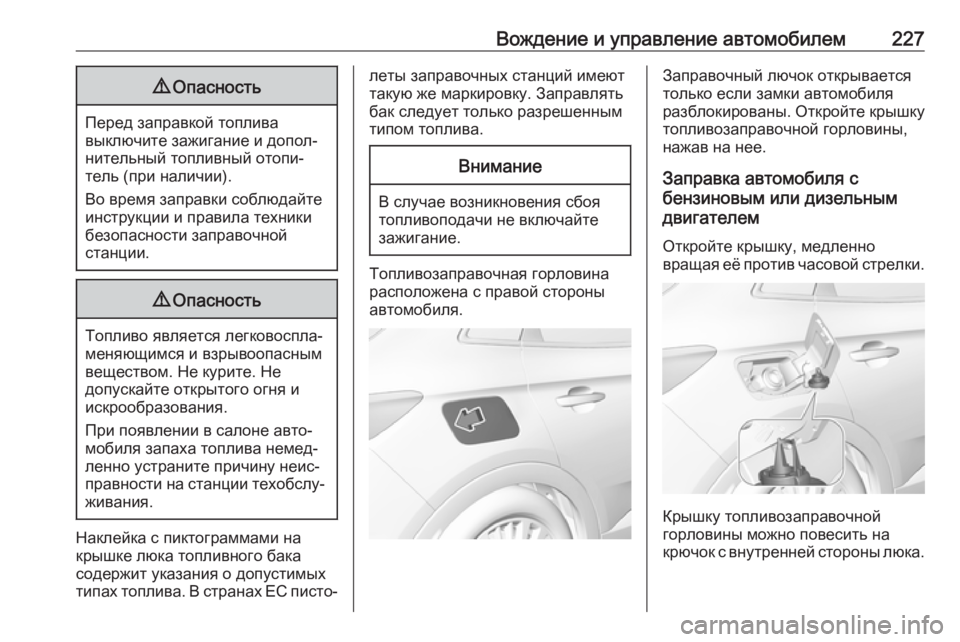 Вождение и управление автомобилем 227

⚠ Опасность

Перед заправкой топлива выключите зажигание и дополнительный топливный отопитель (при наличии).

Во время заправки соблюдайте инструкции и правила техники безопасности заправочной станции.

⚠ Опасность

Топливо является легковоспламеняющимся и взрывоопасным веществом. Не курите. Не допускайте открытого огня и искрообразования.

При появлении в салоне автомобиля запаха топлива немедленно устраните причину неисправности на станции техобслуживания.

Наклейка с пиктограммами на крышке люка топливного бака содержит указания о допустимых типах топлива. В странах ЕС пистолеты заправочных станций имеют такую же маркировку. Заправлять бак следует только разрешенным типом топлива.

Внимание

В случае возникновения сбоя топливоподачи не включайте зажигание.

Топливозаправочная горловина расположена с правой стороны автомобиля.

Заправочный лючок открывается только если замки автомобиля разблокированы. Откройте крышку топливозаправочной горловины, нажав на нее.

Заправка автомобиля с бензиновым или дизельным двигателем

Откройте крышку, медленно вращая её против часовой стрелки.

Крышку топливозаправочной горловины можно повесить на крючок с внутренней стороны люка.

carmanualsonline.info