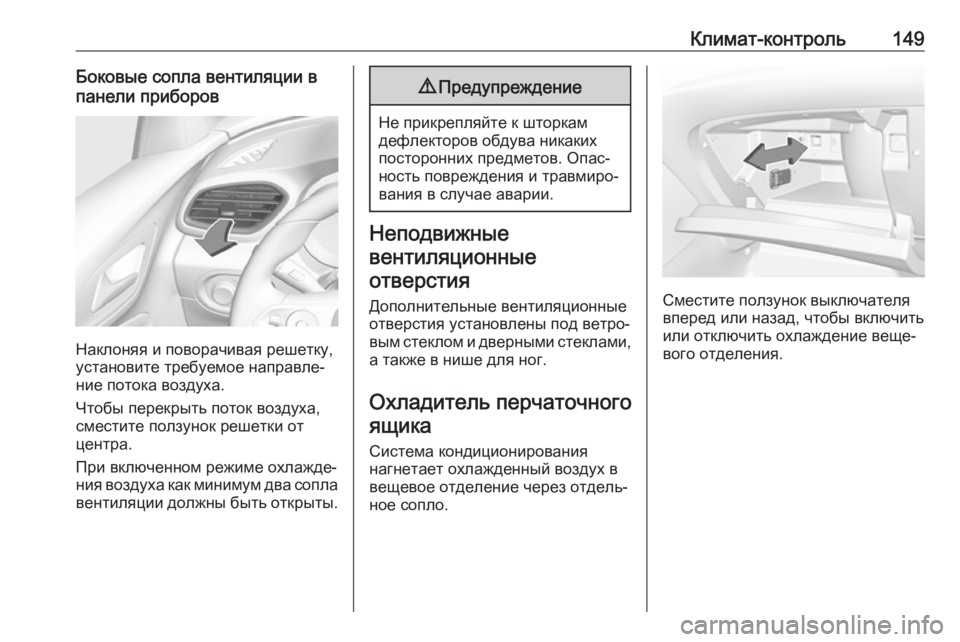 Климат-контроль 149

Боковые сопла вентиляции в панели приборов

Наклоняя и поворачивая решетку, установите требуемое направление потока воздуха.

Чтобы перекрыть поток воздуха, сместите ползунок решетки от центра.

При включенном режиме охлаждения воздуха как минимум два сопла вентиляции должны быть открыты.

⚠ Предупреждение

Не прикрепляйте к шторкам дефлекторов обдува никаких посторонних предметов. Опасность повреждения и травмирования в случае аварии.

Неподвижные вентиляционные отверстия

Дополнительные вентиляционные отверстия установлены под ветровым стеклом и дверными стеклами, а также в нише для ног.

Охладитель перчаточного ящика

Система кондиционирования нагнетает охлажденный воздух в вещевое отделение через отдельное сопло.

Сместите ползунок выключателя вперед или назад, чтобы включить или отключить охлаждение вещевого отделения.

carmanualsonline.info