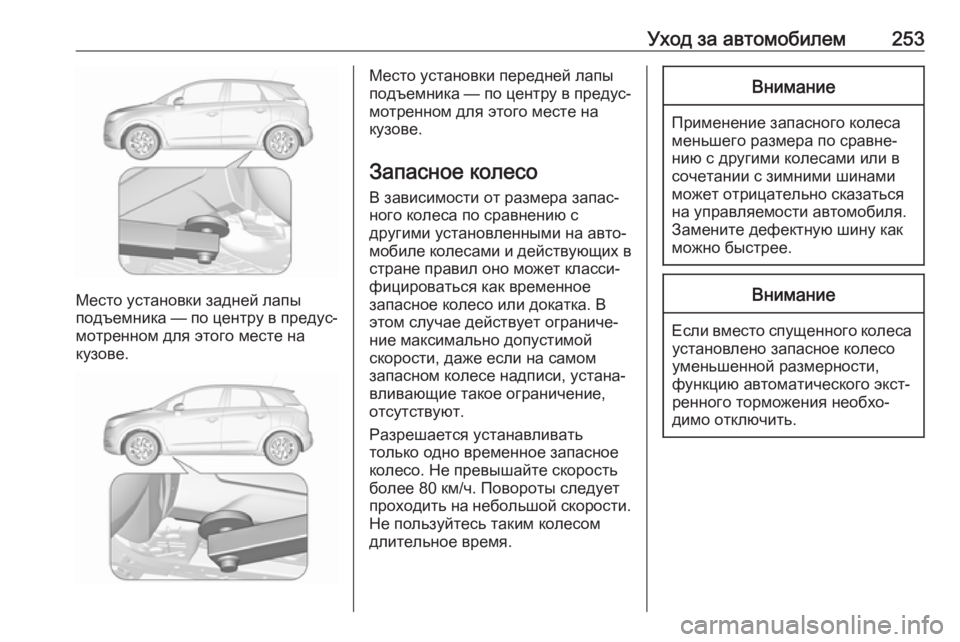 Уход за автомобилем 253

Место установки задней лапы подъемника — по центру в предусмотренном для этого месте на кузове.

Место установки передней лапы подъемника — по центру в предусмотренном для этого месте на кузове.

Запасное колесо

В зависимости от размера запасного колеса по сравнению с другими установленными на автомобиле колесами и действующих в стране правил оно может классифицироваться как временное запасное колесо или докатка. В этом случае действует ограничение максимально допустимой скорости, даже если на самом запасном колесе надписи, устанавливающие такое ограничение, отсутствуют.

Разрешается устанавливать только одно временное запасное колесо. Не превышайте скорость более 80 км/ч. Повороты следует проходить на небольшой скорости. Не пользуйтесь таким колесом длительное время.

Внимание

Применение запасного колеса меньшего размера по сравнению с другими колесами или в сочетании с зимними шинами может отрицательно сказаться на управляемости автомобиля. Замените дефектную шину как можно быстрее.

Внимание

Если вместо спущенного колеса установлено запасное колесо уменьшенной размерности, функцию автоматического экстренного торможения необходимо отключить.

carmanualsonline.info