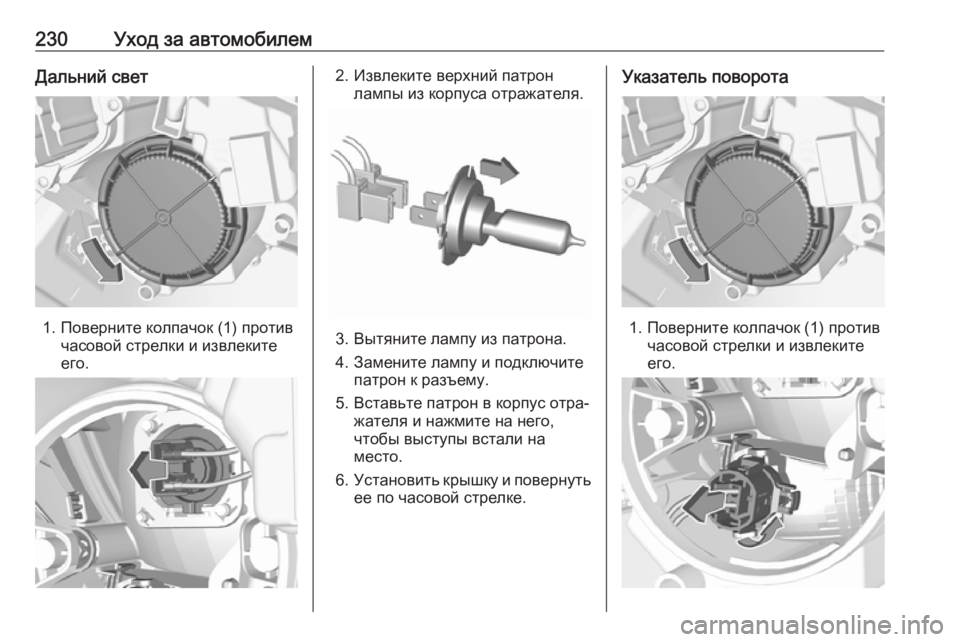 230 Уход за автомобилем

Дальний свет

1. Поверните колпачок (1) против часовой стрелки и извлеките его.

2. Извлеките верхний патрон лампы из корпуса отражателя.

3. Вытяните лампу из патрона.

4. Замените лампу и подключите патрон к разъему.

5. Вставьте патрон в корпус отражателя и нажмите на него, чтобы выступы встали на место.

6. Установить крышку и повернуть ее по часовой стрелке.

Указатель поворота

1. Поверните колпачок (1) против часовой стрелки и извлеките его.

carmanualsonline.info