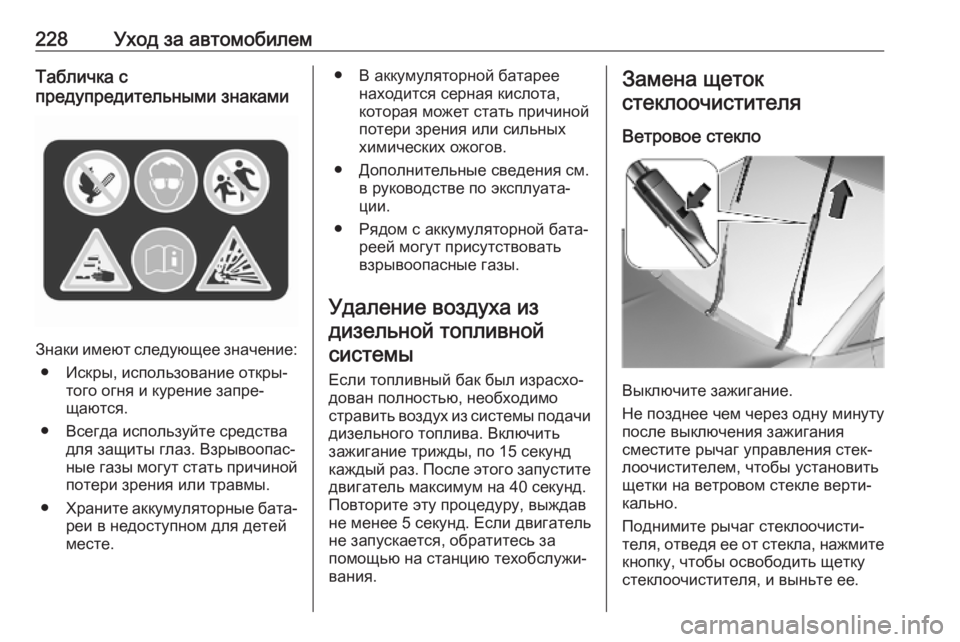 228 Уход за автомобилем

Табличка с предупредительными знаками

Знаки имеют следующее значение:

● Искры, использование открытого огня и курение запрещаются.

● Всегда используйте средства для защиты глаз. Взрывоопасные газы могут стать причиной потери зрения или травмы.

● Храните аккумуляторные батареи в недоступном для детей месте.

● В аккумуляторной батарее находится серная кислота, которая может стать причиной потери зрения или сильных химических ожогов.

● Дополнительные сведения см. в руководстве по эксплуатации.

● Рядом с аккумуляторной батареей могут присутствовать взрывоопасные газы.

Удаление воздуха из дизельной топливной системы

Если топливный бак был израсходован полностью, необходимо стравить воздух из системы подачи дизельного топлива. Включить зажигание трижды, по 15 секунд каждый раз. После этого запустите двигатель максимум на 40 секунд. Повторите эту процедуру, выждав не менее 5 секунд. Если двигатель не запускается, обратитесь за помощью на станцию техобслуживания.

Замена щеток стеклоочистителя

Ветровое стекло

Выключите зажигание.

Не позднее чем через одну минуту после выключения зажигания сместите рычаг управления стеклоочистителем, чтобы установить щетки на ветровом стекле вертикально.

Поднимите рычаг стеклоочистителя, отведя ее от стекла, нажмите кнопку, чтобы освободить щетку стеклоочистителя, и выньте ее.

carmanualsonline.info