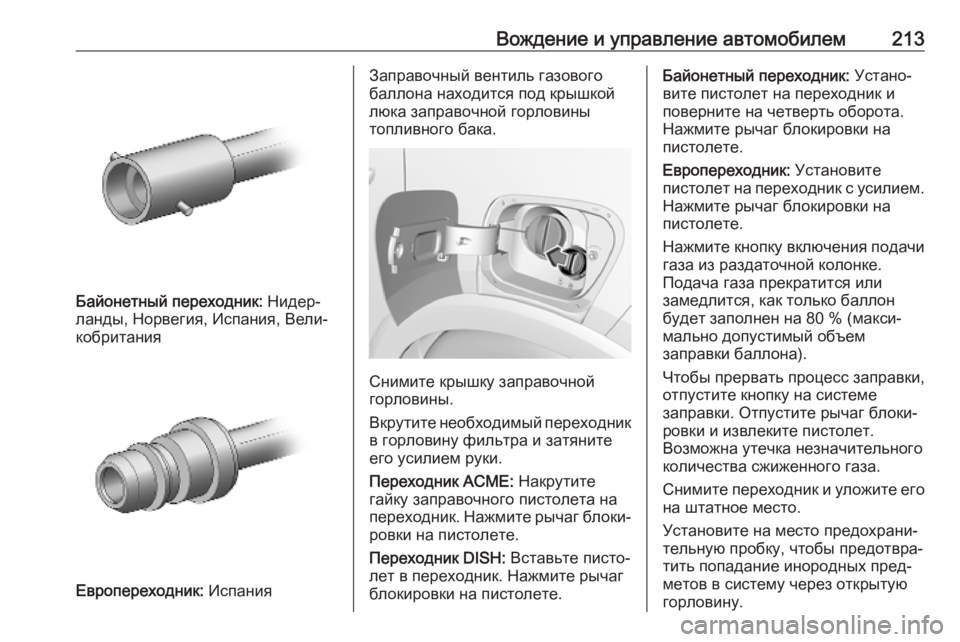 Вождение и управление автомобилем 213

Байонетный переходник: Нидерланды, Норвегия, Испания, Великобритания

Европереходник: Испания

Заправочный вентиль газового баллона находится под крышкой люка заправочной горловины топливного бака.

Снимите крышку заправочной горловины.

Вкрутите необходимый переходник в горловину фильтра и затяните его усилием руки.

Переходник ACME: Накрутите гайку заправочного пистолета на переходник. Нажмите рычаг блокировки на пистолете.

Переходник DISH: Вставьте пистолет в переходник. Нажмите рычаг блокировки на пистолете.

Байонетный переходник: Установите пистолет на переходник и поверните на четверть оборота. Нажмите рычаг блокировки на пистолете.

Европереходник: Установите пистолет на переходник с усилием. Нажмите рычаг блокировки на пистолете.

Нажмите кнопку включения подачи газа из раздаточной колонке. Подача газа прекратится или замедлится, как только баллон будет заполнен на 80 % (максимально допустимый объем заправки баллона).

Чтобы прервать процесс заправки, отпустите кнопку на системе заправки. Отпустите рычаг блокировки и извлеките пистолет. Возможна утечка незначительного количества сжиженного газа.

Снимите переходник и уложите его на штатное место.

Установите на место предохранительную пробку, чтобы предотвратить попадание инородных предметов в систему через открытую горловину.

carmanualsonline.info