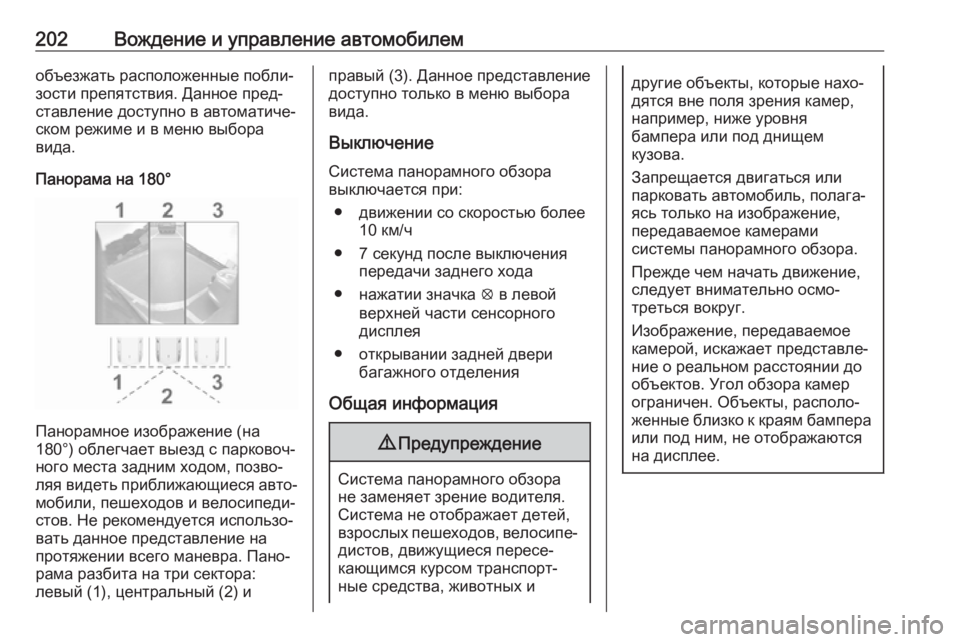 202 Вождение и управление автомобилем

объезжать расположенные поблизости препятствия. Данное представление доступно в автоматическом режиме и в меню выбора вида.

Панорама на 180°

1 2 3

1 2 3

Панорамное изображение (на 180°) облегчает выезд с парковочного места задним ходом, позволяя видеть приближающиеся автомобили, пешеходов и велосипедистов. Не рекомендуется использовать данное представление на протяжении всего маневра. Панорама разбита на три сектора: левый (1), центральный (2) и правый (3). Данное представление доступно только в меню выбора вида.

Выключение

Система панорамного обзора выключается при:

● движении со скоростью более 10 км/ч

● 7 секунд после выключения передачи заднего хода

● нажатии значка ⊗ в левой верхней части сенсорного дисплея

● открывании задней двери багажного отделения

Общая информация

⚠ Предупреждение

Система панорамного обзора не заменяет зрение водителя. Система не отображает детей, взрослых пешеходов, велосипедистов, движущиеся пересекающимся курсом транспортные средства, животных и другие объекты, которые находятся вне поля зрения камер, например, ниже уровня бампера или под днищем кузова.

Запрещается двигаться или парковать автомобиль, полагаясь только на изображение, передаваемое камерами системы панорамного обзора.

Прежде чем начать движение, следует внимательно осмотреться вокруг.

Изображение, передаваемое камерой, искажает представление о реальном расстоянии до объектов. Угол обзора камер ограничен. Объекты, расположенные близко к краям бампера или под ним, не отображаются на дисплее.

carmanualsonline.info