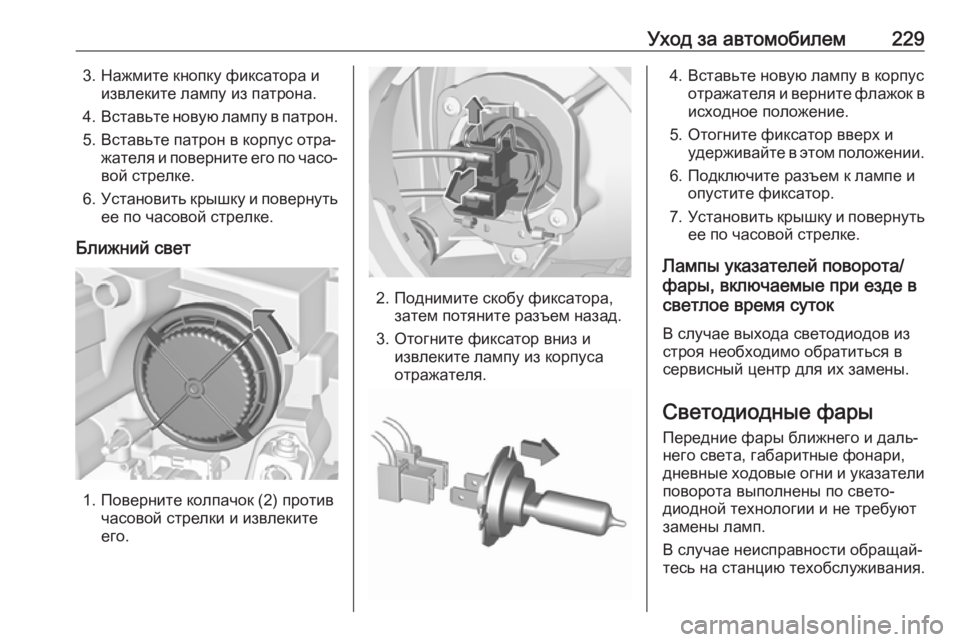 Уход за автомобилем 229

3. Нажмите кнопку фиксатора и извлеките лампу из патрона.
4. Вставьте новую лампу в патрон.
5. Вставьте патрон в корпус отражателя и поверните его по часовой стрелке.
6. Установить крышку и повернуть ее по часовой стрелке.

Ближний свет

1. Поверните колпачок (2) против часовой стрелки и извлеките его.

2. Поднимите скобу фиксатора, затем потяните разъем назад.
3. Отогните фиксатор вниз и извлеките лампу из корпуса отражателя.

4. Вставьте новую лампу в корпус отражателя и верните флажок в исходное положение.
5. Отогните фиксатор вверх и удерживайте в этом положении.
6. Подключите разъем к лампе и опустите фиксатор.
7. Установить крышку и повернуть ее по часовой стрелке.

Лампы указателей поворота/ фары, включаемые при езде в светлое время суток

В случае выхода светодиодов из строя необходимо обратиться в сервисный центр для их замены.

Светодиодные фары

Передние фары ближнего и дальнего света, габаритные фонари, дневные ходовые огни и указатели поворота выполнены по светодиодной технологии и не требуют замены ламп.

В случае неисправности обращайтесь на станцию техобслуживания.

carmanualsonline.info