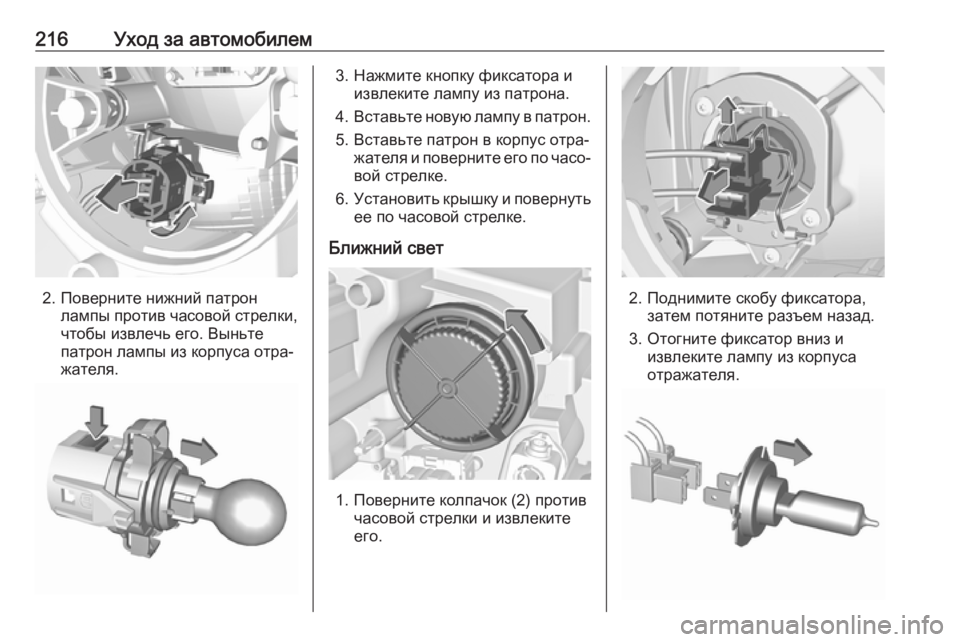 216 Уход за автомобилем

2. Поверните нижний патрон лампы против часовой стрелки, чтобы извлечь его. Выньте патрон лампы из корпуса отражателя.

3. Нажмите кнопку фиксатора и извлеките лампу из патрона.

4. Вставьте новую лампу в патрон.

5. Вставьте патрон в корпус отражателя и поверните его по часовой стрелке.

6. Установить крышку и повернуть ее по часовой стрелке.

Ближний свет

1. Поверните колпачок (2) против часовой стрелки и извлеките его.

2. Поднимите скобу фиксатора, затем потяните разъем назад.

3. Отогните фиксатор вниз и извлеките лампу из корпуса отражателя.

carmanualsonline.info