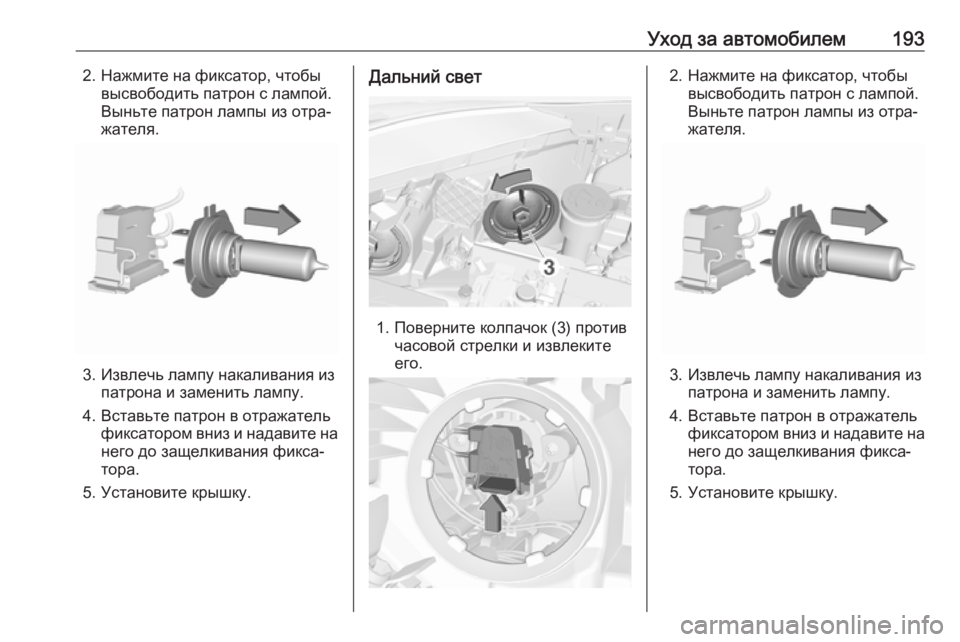 Уход за автомобилем 193

2. Нажмите на фиксатор, чтобы высвободить патрон с лампой. Выньте патрон лампы из отражателя.

3. Извлечь лампу накаливания из патрона и заменить лампу.

4. Вставьте патрон в отражатель фиксатором вниз и надавите на него до защелкивания фиксатора.

5. Установите крышку.

Дальний свет

3

1. Поверните колпачок (3) против часовой стрелки и извлеките его.

2. Нажмите на фиксатор, чтобы высвободить патрон с лампой. Выньте патрон лампы из отражателя.

3. Извлечь лампу накаливания из патрона и заменить лампу.

4. Вставьте патрон в отражатель фиксатором вниз и надавите на него до защелкивания фиксатора.

5. Установите крышку.

carmanualsonline.info