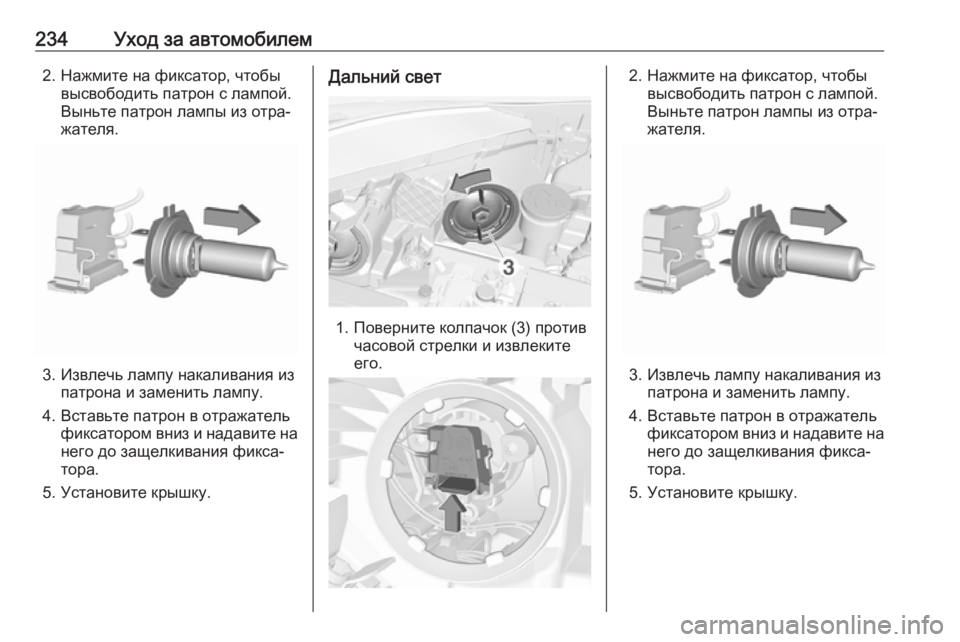 234 Уход за автомобилем

2. Нажмите на фиксатор, чтобы высвободить патрон с лампой. Выньте патрон лампы из отражателя.

3. Извлечь лампу накаливания из патрона и заменить лампу.

4. Вставьте патрон в отражатель фиксатором вниз и надавите на него до защелкивания фиксатора.

5. Установите крышку.

Дальний свет

3

1. Поверните колпачок (3) против часовой стрелки и извлеките его.

2. Нажмите на фиксатор, чтобы высвободить патрон с лампой. Выньте патрон лампы из отражателя.

3. Извлечь лампу накаливания из патрона и заменить лампу.

4. Вставьте патрон в отражатель фиксатором вниз и надавите на него до защелкивания фиксатора.

5. Установите крышку.

carmanualsonline.info