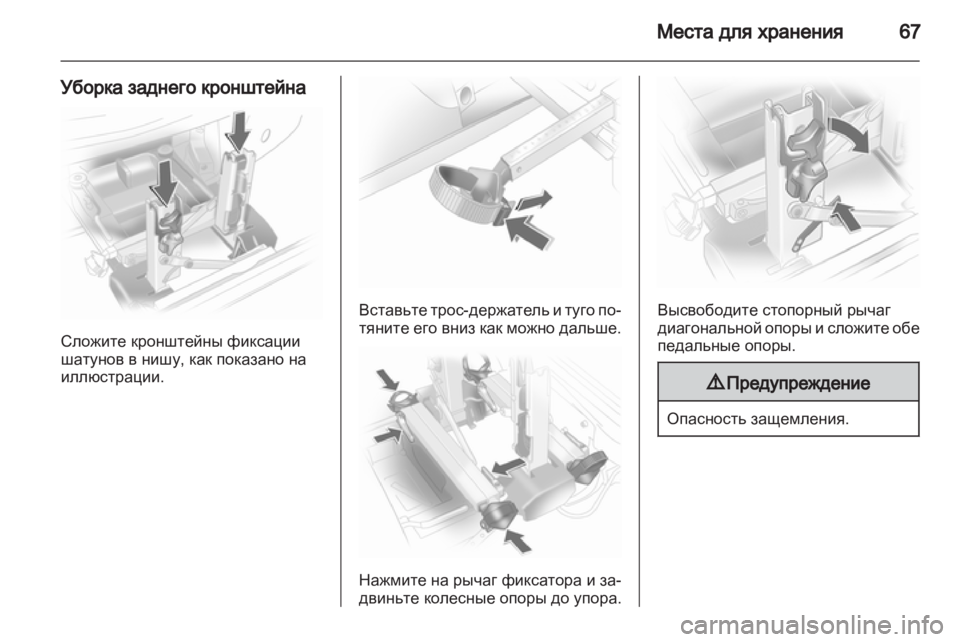 Места для хранения 67

Уборка заднего кронштейна

Сложите кронштейны фиксации шатунов в нишу, как показано на иллюстрации.

Вставьте трос-держатель и туго потяните его вниз как можно дальше.

Нажмите на рычаг фиксатора и задвиньте колесные опоры до упора.

Высвободите стопорный рычаг диагональной опоры и сложите обе педальные опоры.

⚠ Предупреждение

Опасность защемления.

carmanualsonline.info