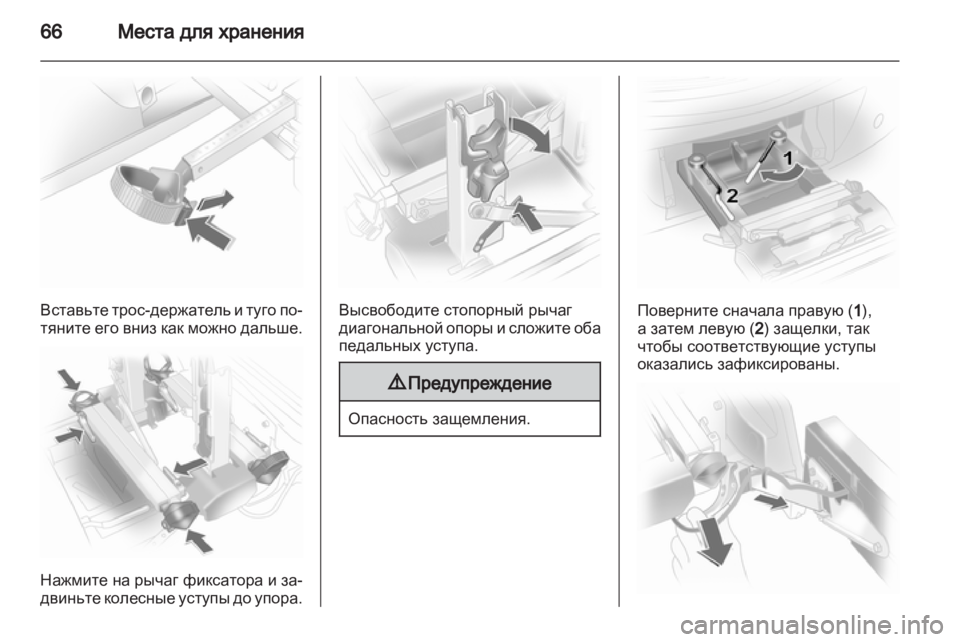 66 Места для хранения

Вставьте трос-держатель и туго потяните его вниз как можно дальше.

Нажмите на рычаг фиксатора и задвиньте колесные уступы до упора.

Высвободите стопорный рычаг диагональной опоры и сложите оба педальных уступа.

⚠ Предупреждение

Опасность защемления.

1

2

Поверните сначала правую (1), а затем левую (2) защелки, так чтобы соответствующие уступы оказались зафиксированы.

carmanualsonline.info