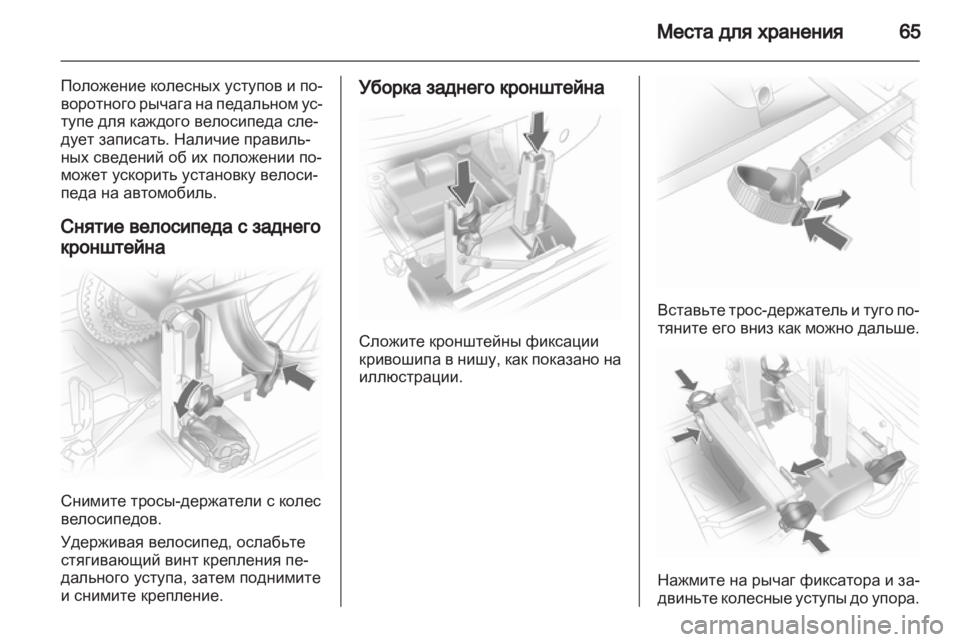 Места для хранения 65

Положение колесных уступов и поворотного рычага на педальном уступе для каждого велосипеда следует записать. Наличие правильных сведений об их положении поможет ускорить установку велосипеда на автомобиль.

Снятие велосипеда с заднего кронштейна

Снимите тросы-держатели с колес велосипедов.

Удерживая велосипед, ослабьте стягивающий винт крепления педального уступа, затем поднимите и снимите крепление.

Уборка заднего кронштейна

Сложите кронштейны фиксации кривошипа в нишу, как показано на иллюстрации.

Вставьте трос-держатель и туго потяните его вниз как можно дальше.

Нажмите на рычаг фиксатора и задвиньте колесные уступы до упора.

carmanualsonline.info