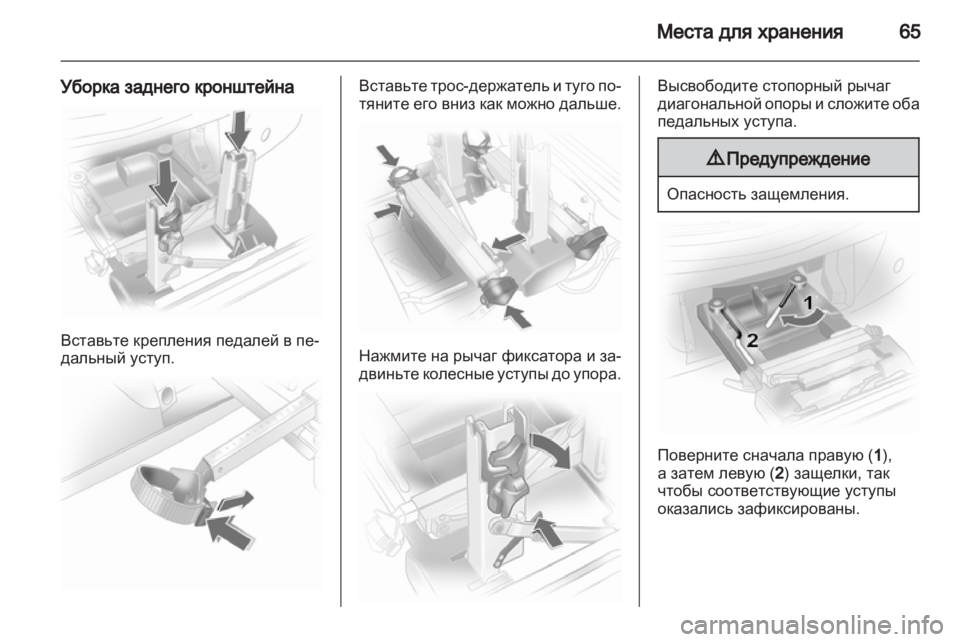 Места для хранения 65

Уборка заднего кронштейна

Вставьте крепления педалей в педальный уступ.

Вставьте трос-держатель и туго потяните его вниз как можно дальше.

Нажмите на рычаг фиксатора и задвиньте колесные уступы до упора.

Высвободите стопорный рычаг диагональной опоры и сложите оба педальных уступа.

⚠ Предупреждение

Опасность защемления.

1

2

Поверните сначала правую (1), а затем левую (2) защелки, так чтобы соответствующие уступы оказались зафиксированы.

carmanualsonline.info