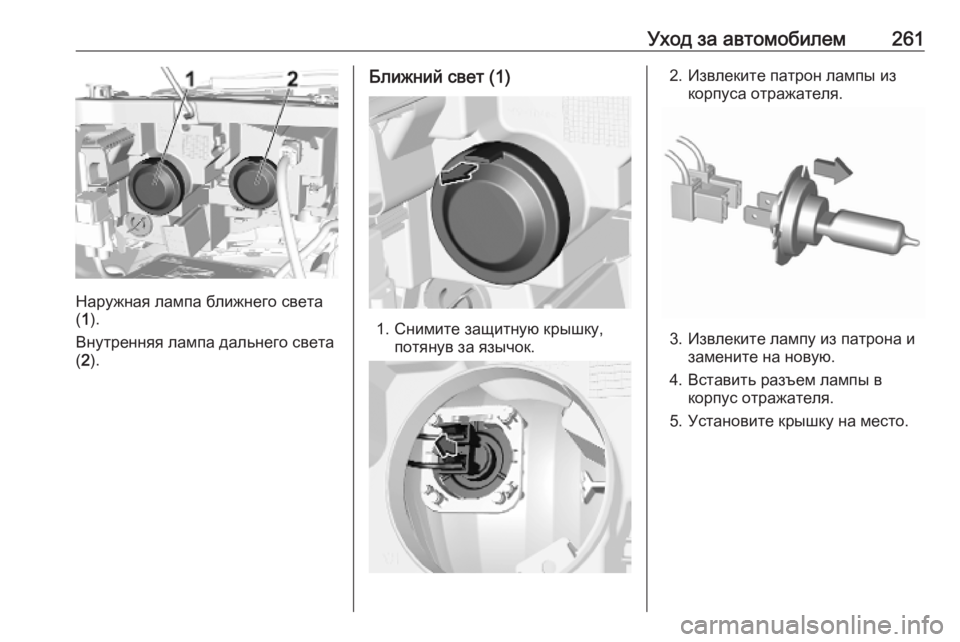 Уход за автомобилем 261

1 2

Наружная лампа ближнего света (1).

Внутренняя лампа дальнего света (2).

Ближний свет (1)

1. Снимите защитную крышку, потянув за язычок.

2. Извлеките патрон лампы из корпуса отражателя.

3. Извлеките лампу из патрона и замените на новую.

4. Вставить разъем лампы в корпус отражателя.

5. Установите крышку на место.

carmanualsonline.info