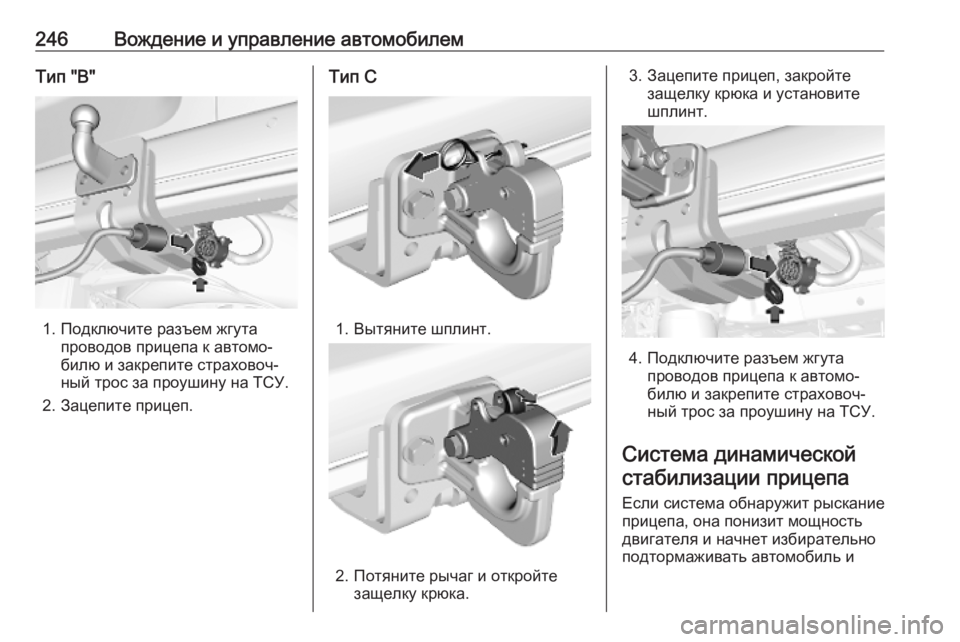 246 Вождение и управление автомобилем

Тип "B"

1. Подключите разъем жгута проводов прицепа к автомобилю и закрепите страховочный трос за проушину на ТСУ.

2. Зацепите прицеп.

Тип C

1. Вытяните шплинт.

2. Потяните рычаг и откройте защелку крюка.

3. Зацепите прицеп, закройте защелку крюка и установите шплинт.

4. Подключите разъем жгута проводов прицепа к автомобилю и закрепите страховочный трос за проушину на ТСУ.

Система динамической стабилизации прицепа

Если система обнаружит рыскание прицепа, она понизит мощность двигателя и начнет избирательно подтормаживать автомобиль и

carmanualsonline.info