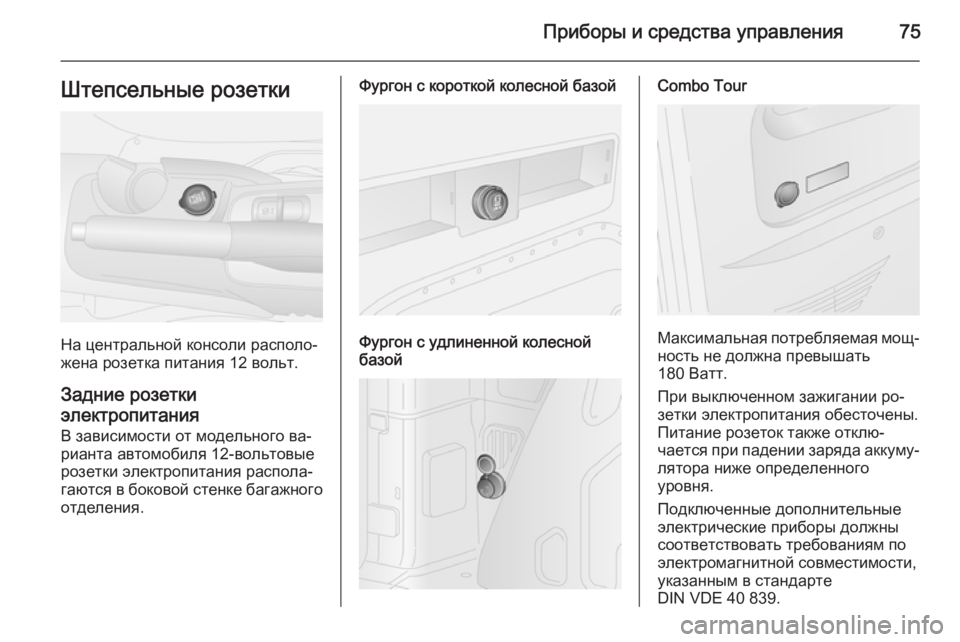 Приборы и средства управления 75

Штепсельные розетки

На центральной консоли расположена розетка питания 12 вольт.

Задние розетки электропитания
В зависимости от модельного варианта автомобиля 12-вольтовые розетки электропитания располагаются в боковой стенке багажного отделения.

Фургон с короткой колесной базой

Фургон с удлиненной колесной базой

Combo Tour

Максимальная потребляемая мощность не должна превышать 180 Ватт.

При выключенном зажигании розетки электропитания обесточены. Питание розеток также отключается при падении заряда аккумулятора ниже определенного уровня.

Подключенные дополнительные электрические приборы должны соответствовать требованиям по электромагнитной совместимости, указанным в стандарте DIN VDE 40 839.

carmanualsonline.info