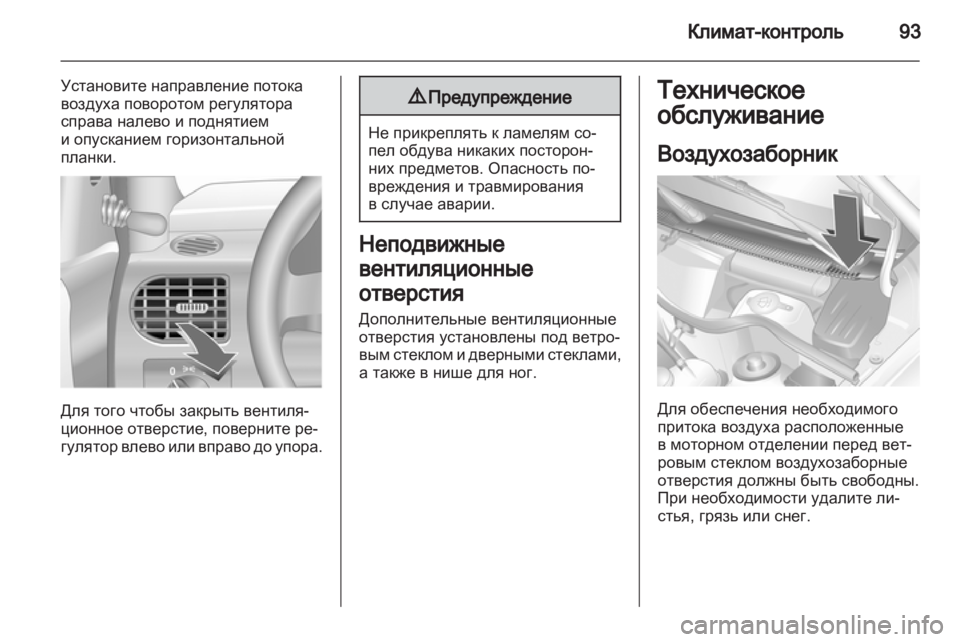 Климат-контроль 93

Установите направление потока воздуха поворотом регулятора справа налево и поднятием и опусканием горизонтальной планки.

0

Для того чтобы закрыть вентиляционное отверстие, поверните регулятор влево или вправо до упора.

⚠ Предупреждение

Не прикреплять к ламелям сопел обдува никаких посторонних предметов. Опасность повреждения и травмирования в случае аварии.

Неподвижные вентиляционные отверстия

Дополнительные вентиляционные отверстия установлены под ветровым стеклом и дверными стеклами, а также в нише для ног.

Техническое обслуживание

Воздухозаборник

Для обеспечения необходимого притока воздуха расположенные в моторном отделении перед ветровым стеклом воздухозаборные отверстия должны быть свободны. При необходимости удалите листья, грязь или снег.

carmanualsonline.info