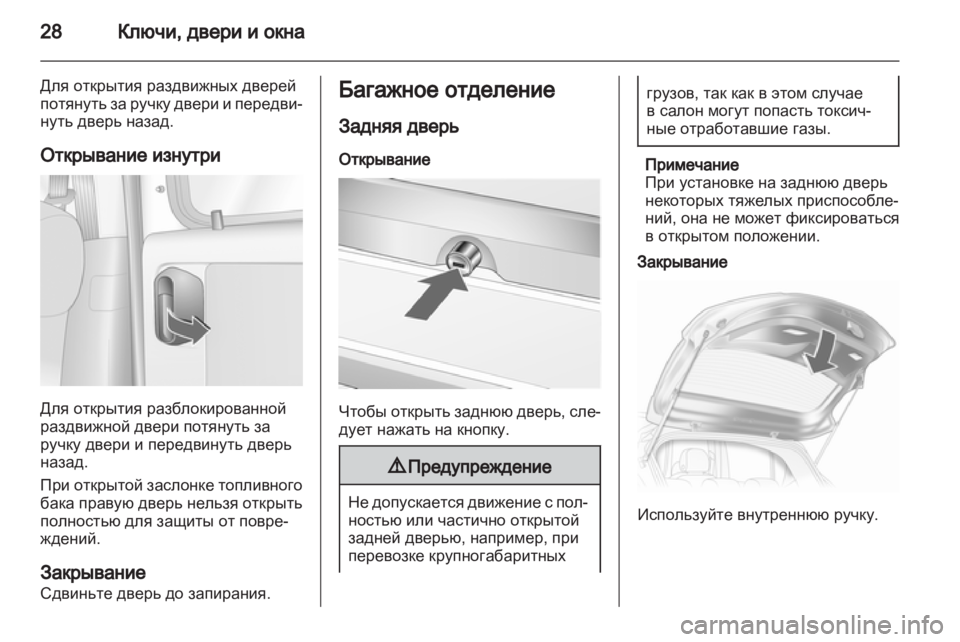 28 Ключи, двери и окна

Для открытия раздвижных дверей потянуть за ручку двери и передвинуть дверь назад.

Открывание изнутри

Для открытия разблокированной раздвижной двери потянуть за ручку двери и передвинуть дверь назад.

При открытой заслонке топливного бака правую дверь нельзя открыть полностью для защиты от повреждений.

Закрывание
Сдвиньте дверь до запирания.

Багажное отделение

Задняя дверь

Открывание

Чтобы открыть заднюю дверь, следует нажать на кнопку.

⚠ Предупреждение

Не допускается движение с полностью или частично открытой задней дверью, например, при перевозке крупногабаритных грузов, так как в этом случае в салон могут попасть токсичные отработавшие газы.

Примечание
При установке на заднюю дверь некоторых тяжелых приспособлений, она не может фиксироваться в открытом положении.

Закрывание

Используйте внутреннюю ручку.

carmanualsonline.info