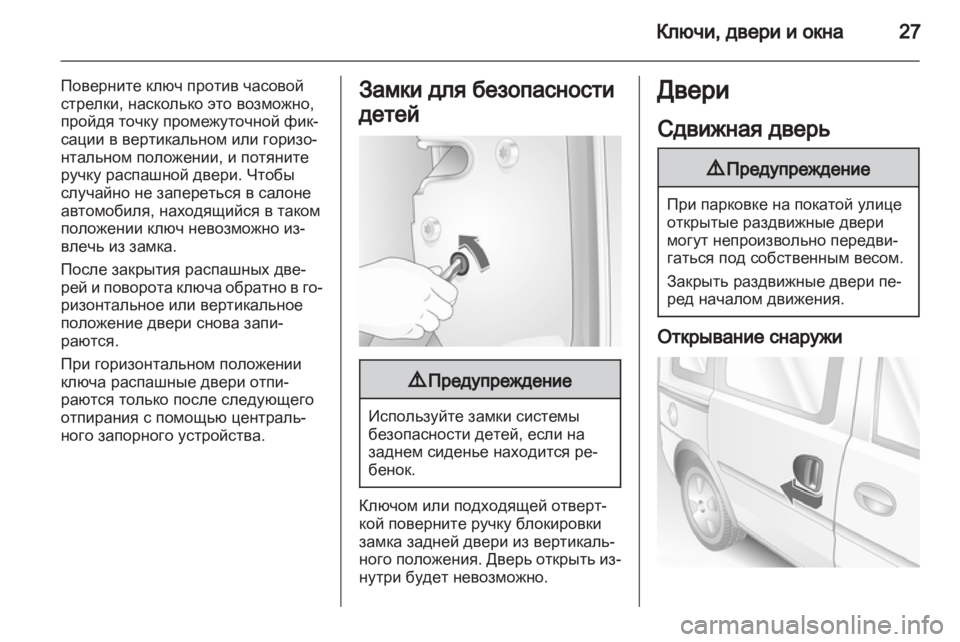 Ключи, двери и окна 27

Поверните ключ против часовой стрелки, насколько это возможно, пройдя точку промежуточной фиксации в вертикальном или горизонтальном положении, и потяните ручку распашной двери. Чтобы случайно не запереться в салоне автомобиля, находящийся в таком положении ключ невозможно извлечь из замка.

После закрытия распашных дверей и поворота ключа обратно в горизонтальное или вертикальное положение двери снова запираются.

При горизонтальном положении ключа распашные двери отпираются только после следующего отпирания с помощью центрального запорного устройства.

Замки для безопасности детей

⚠ Предупреждение

Используйте замки системы безопасности детей, если на заднем сиденье находится ребенок.

Ключом или подходящей отверткой поверните ручку блокировки замка задней двери из вертикального положения. Дверь открыть изнутри будет невозможно.

Двери

Сдвижная дверь

⚠ Предупреждение

При парковке на покатой улице открытые раздвижные двери могут непроизвольно передвигаться под собственным весом.

Закрыть раздвижные двери перед началом движения.

Открывание снаружи

carmanualsonline.info