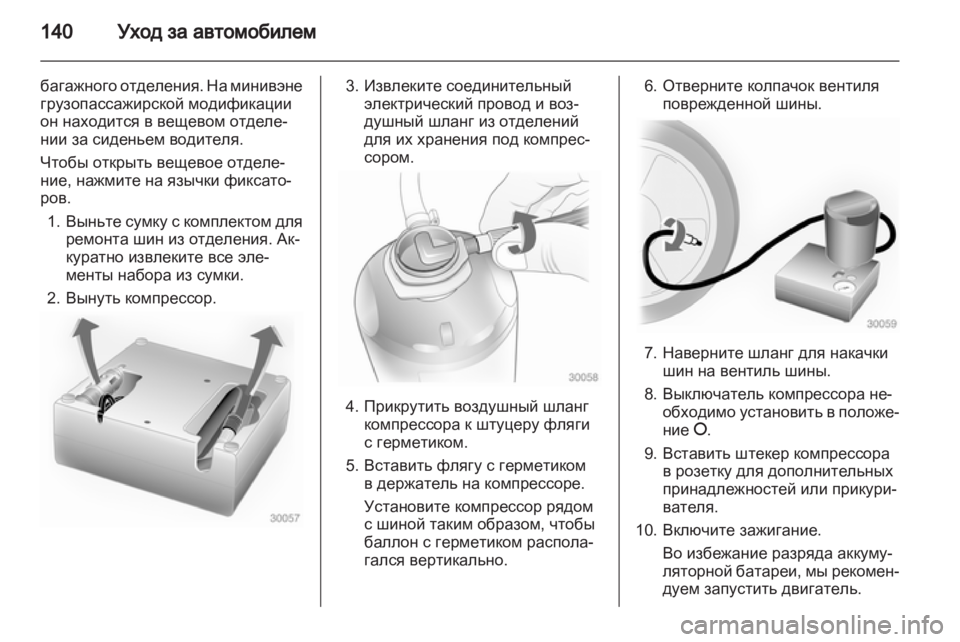 140 Уход за автомобилем

багажного отделения. На минивэне грузопассажирской модификации он находится в вещевом отделении за сиденьем водителя.

Чтобы открыть вещевое отделение, нажмите на язычки фиксаторов.

1. Выньте сумку с комплектом для ремонта шин из отделения. Аккуратно извлеките все элементы набора из сумки.

2. Вынуть компрессор.

30057

3. Извлеките соединительный электрический провод и воздушный шланг из отделений для их хранения под компрессором.

30058

4. Прикрутить воздушный шланг компрессора к штуцеру фляги с герметиком.

5. Вставить флягу с герметиком в держатель на компрессоре.

Установите компрессор рядом с шиной таким образом, чтобы баллон с герметиком располагался вертикально.

6. Отверните колпачок вентиля поврежденной шины.

30059

7. Наверните шланг для накачки шин на вентиль шины.

8. Выключатель компрессора необходимо установить в положение O.

9. Вставить штекер компрессора в розетку для дополнительных принадлежностей или прикуривателя.

10. Включите зажигание.

Во избежание разряда аккумуляторной батареи, мы рекомендуем запустить двигатель.

carmanualsonline.info