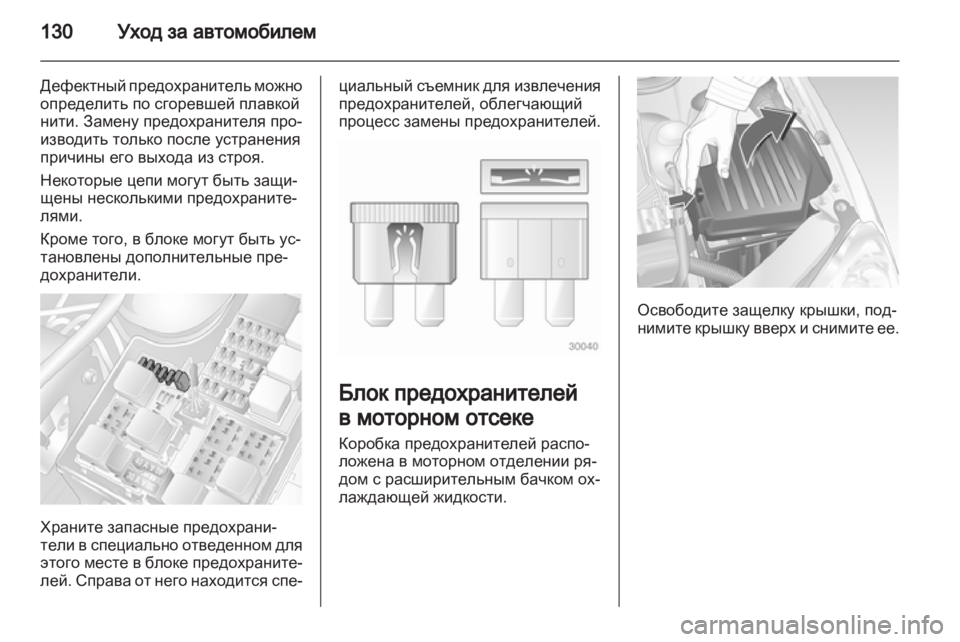 130 Уход за автомобилем

Дефектный предохранитель можно определить по сгоревшей плавкой нити. Замену предохранителя производить только после устранения причины его выхода из строя.

Некоторые цепи могут быть защищены несколькими предохранителями.

Кроме того, в блоке могут быть установлены дополнительные предохранители.

Храните запасные предохранители в специально отведенном для этого месте в блоке предохранителей. Справа от него находится специальный съемник для извлечения предохранителей, облегчающий процесс замены предохранителей.

30040

Блок предохранителей в моторном отсеке

Коробка предохранителей расположена в моторном отделении рядом с расширительным бачком охлаждающей жидкости.

Освободите защелку крышки, поднимите крышку вверх и снимите ее.

carmanualsonline.info