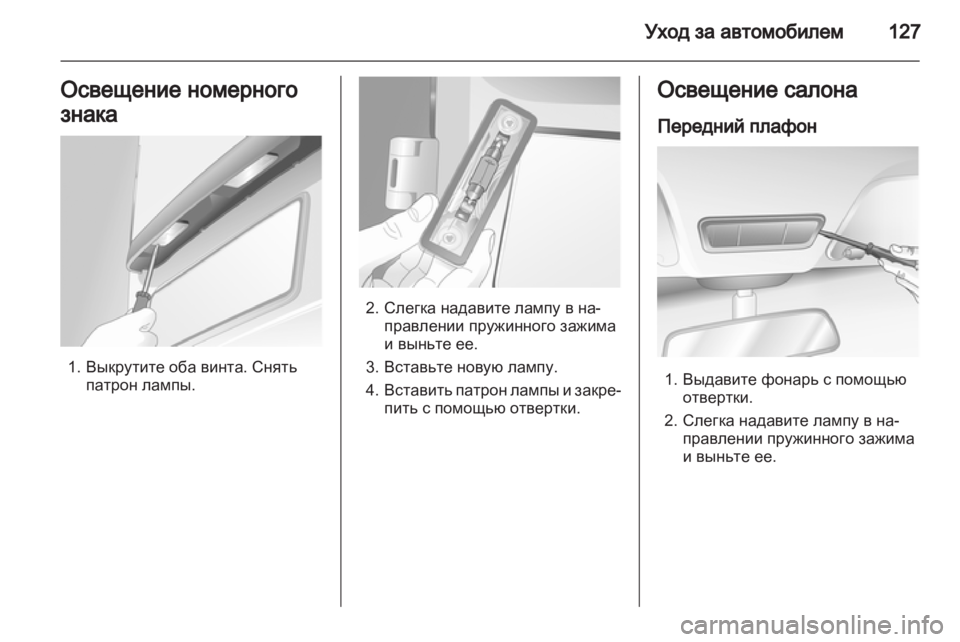 Уход за автомобилем 127

Освещение номерного знака

1. Выкрутите оба винта. Снять патрон лампы.

2. Слегка надавите лампу в направлении пружинного зажима и выньте ее.

3. Вставьте новую лампу.

4. Вставить патрон лампы и закрепить с помощью отвертки.

Освещение салона

Передний плафон

1. Выдавите фонарь с помощью отвертки.

2. Слегка надавите лампу в направлении пружинного зажима и выньте ее.

carmanualsonline.info