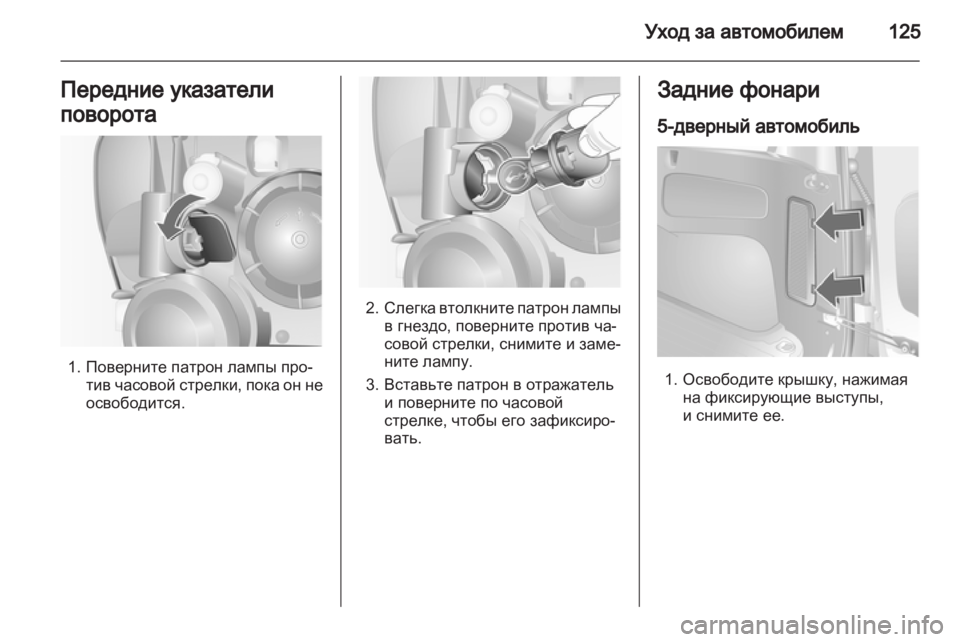 Уход за автомобилем 125

Передние указатели поворота

1. Поверните патрон лампы против часовой стрелки, пока он не освободится.

2. Слегка втолкните патрон лампы в гнездо, поверните против часовой стрелки, снимите и замените лампу.

3. Вставьте патрон в отражатель и поверните по часовой стрелке, чтобы его зафиксировать.

Задние фонари

5-дверный автомобиль

1. Освободите крышку, нажимая на фиксирующие выступы, и снимите ее.

carmanualsonline.info