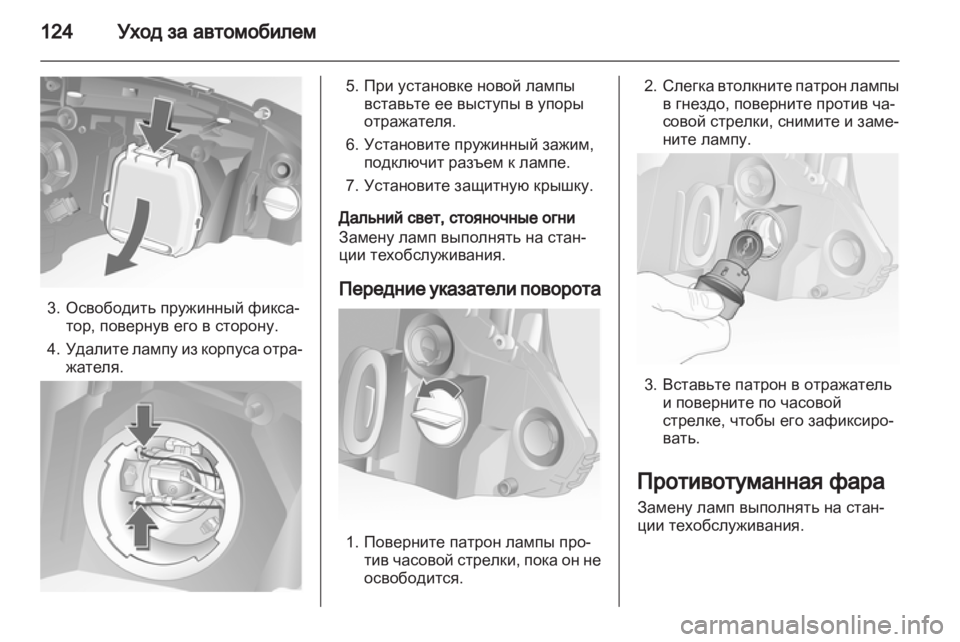 124 Уход за автомобилем

3. Освободить пружинный фиксатор, повернув его в сторону.

4. Удалите лампу из корпуса отражателя.

5. При установке новой лампы вставьте ее выступы в упоры отражателя.

6. Установите пружинный зажим, подключит разъем к лампе.

7. Установите защитную крышку.

Дальний свет, стояночные огни

Замену ламп выполнять на станции техобслуживания.

Передние указатели поворота

1. Поверните патрон лампы против часовой стрелки, пока он не освободится.

2. Слегка втолкните патрон лампы в гнездо, поверните против часовой стрелки, снимите и замените лампу.

3. Вставьте патрон в отражатель и поверните по часовой стрелке, чтобы его зафиксировать.

Противотуманная фара

Замену ламп выполнять на станции техобслуживания.

carmanualsonline.info