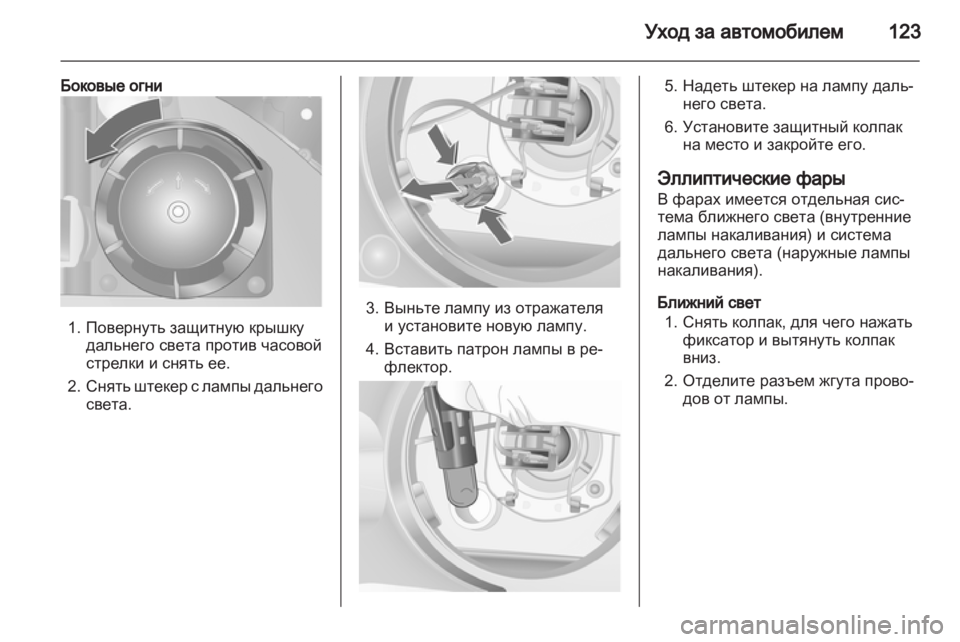 Уход за автомобилем 123

Боковые огни

1. Повернуть защитную крышку дальнего света против часовой стрелки и снять ее.
2. Снять штекер с лампы дальнего света.

3. Выньте лампу из отражателя и установите новую лампу.
4. Вставить патрон лампы в рефлектор.

5. Надеть штекер на лампу дальнего света.
6. Установите защитный колпак на место и закройте его.

Эллиптические фары
В фарах имеется отдельная система ближнего света (внутренние лампы накаливания) и система дальнего света (наружные лампы накаливания).

Ближний свет
1. Снять колпак, для чего нажать фиксатор и вытянуть колпак вниз.
2. Отделите разъем жгута проводов от лампы.

carmanualsonline.info