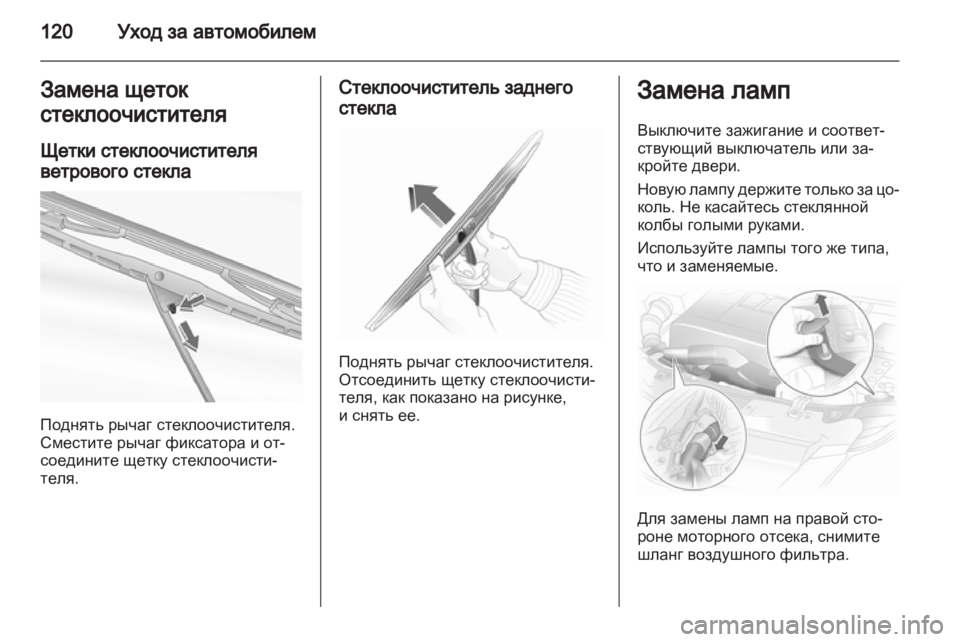 120 Уход за автомобилем

Замена щеток стеклоочистителя

Щетки стеклоочистителя ветрового стекла

Поднять рычаг стеклоочистителя. Сместите рычаг фиксатора и отсоедините щетку стеклоочистителя.

Стеклоочиститель заднего стекла

Поднять рычаг стеклоочистителя. Отсоединить щетку стеклоочистителя, как показано на рисунке, и снять ее.

Замена ламп

Выключите зажигание и соответствующий выключатель или закройте двери.

Новую лампу держите только за цоколь. Не касайтесь стеклянной колбы голыми руками.

Используйте лампы того же типа, что и заменяемые.

Для замены ламп на правой стороне моторного отсека, снимите шланг воздушного фильтра.

carmanualsonline.info