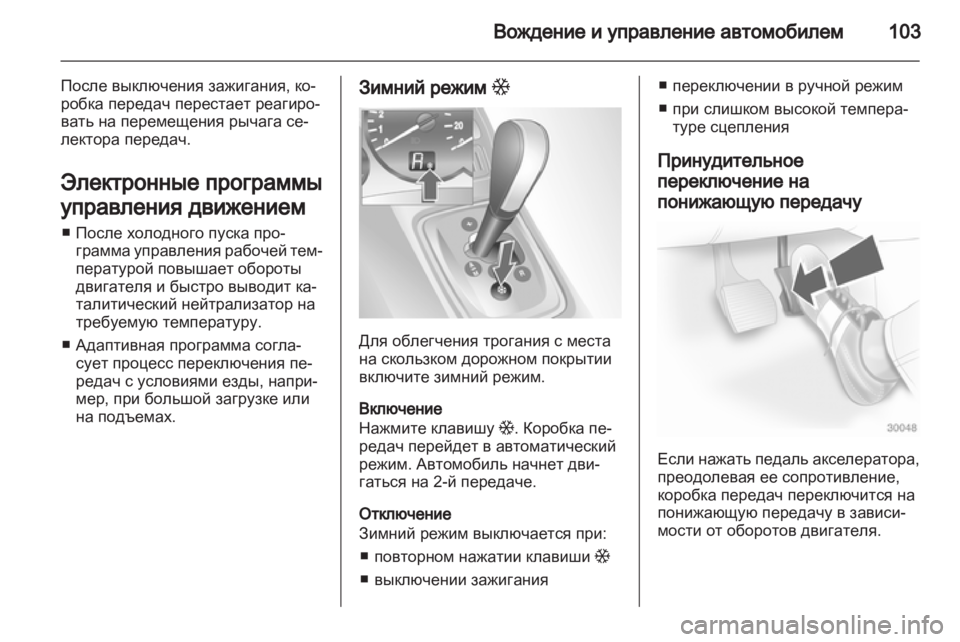 Вождение и управление автомобилем 103

После выключения зажигания, коробка передач перестает реагировать на перемещения рычага селектора передач.

Электронные программы управления движением

■ После холодного пуска программа управления рабочей температурой повышает обороты двигателя и быстро выводит каталитический нейтрализатор на требуемую температуру.

■ Адаптивная программа согласует процесс переключения передач с условиями езды, например, при большой загрузке или на подъемах.

Зимний режим ❄

Для облегчения трогания с места на скользком дорожном покрытии включите зимний режим.

Включение
Нажмите клавишу ❄. Коробка передач перейдет в автоматический режим. Автомобиль начнет двигаться на 2-й передаче.

Отключение
Зимний режим выключается при:

■ повторном нажатии клавиши ❄

■ выключении зажигания

■ переключении в ручной режим

■ при слишком высокой температуре сцепления

Принудительное переключение на понижающую передачу

30048

Если нажать педаль акселератора, преодолевая ее сопротивление, коробка передач переключится на понижающую передачу в зависимости от оборотов двигателя.

carmanualsonline.info